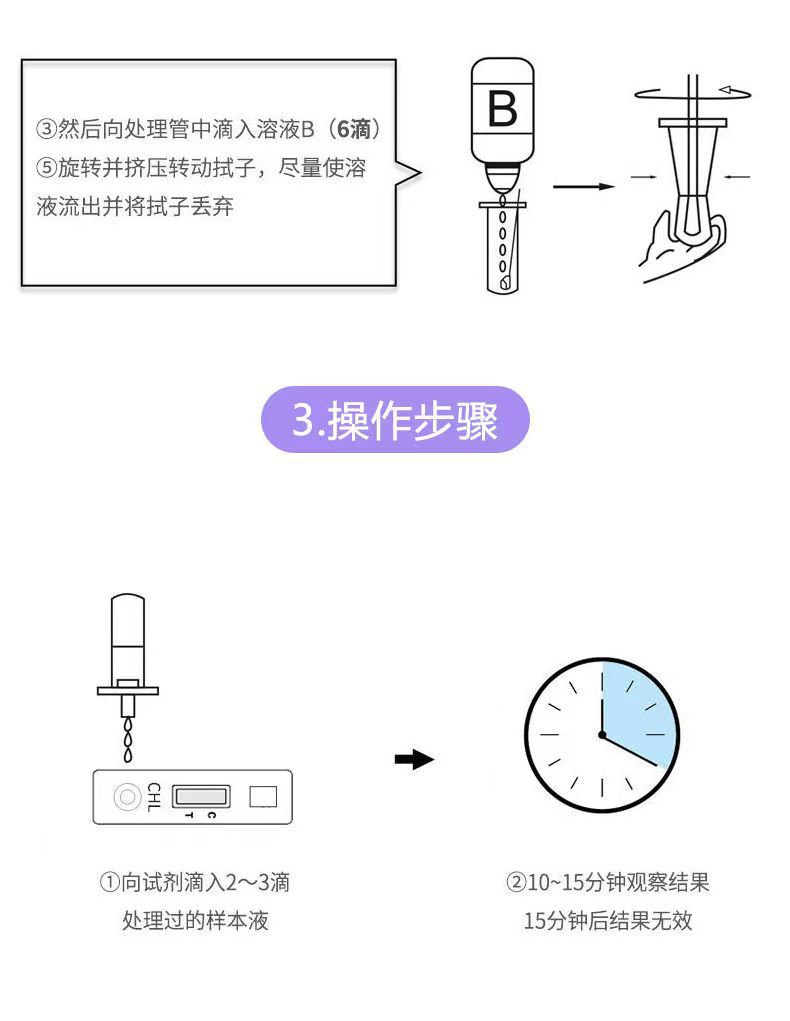 ③然后向处理管中滴入溶液B（6滴）
⑤旋转并挤压转动拭子，尽量使溶液流出并将拭子丢弃

B

3.操作步骤

CHL

C
T

①向试剂滴入2～3滴
处理过的样本液

②10~15分钟观察结果
15分钟后结果无效