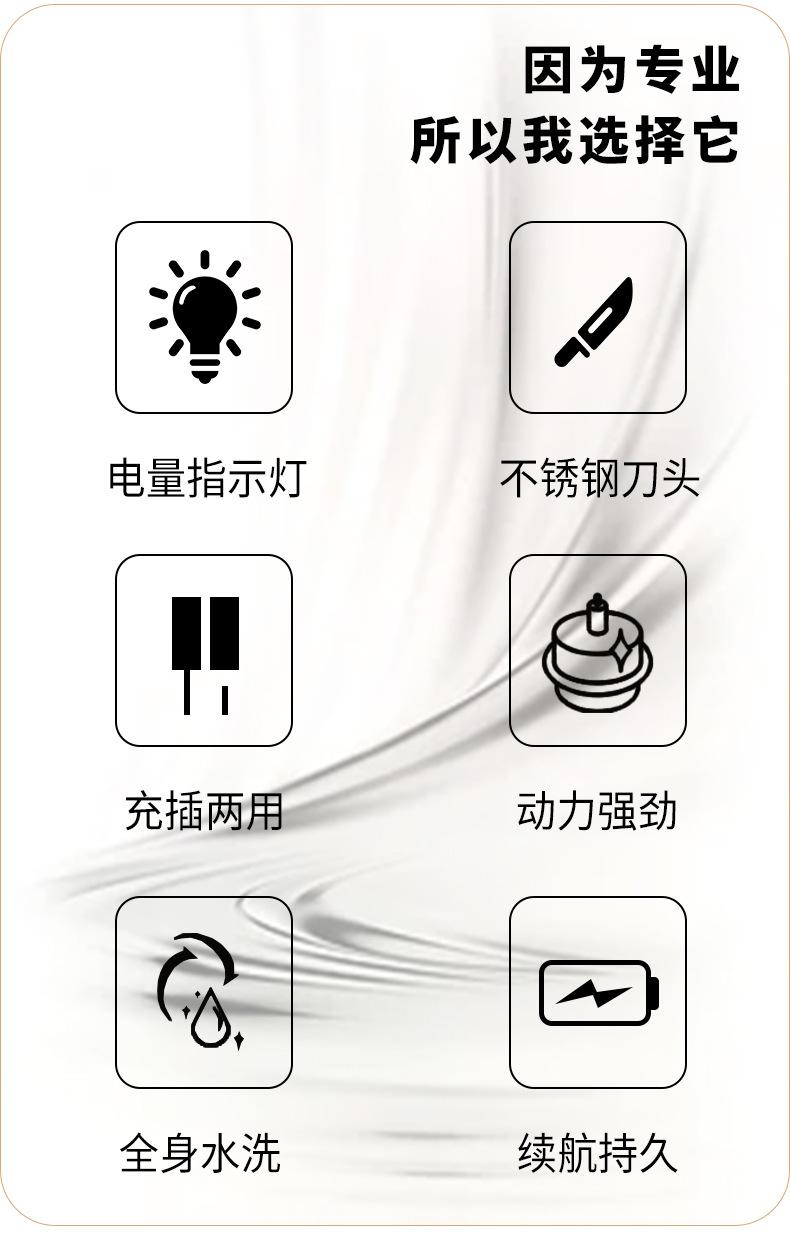 因为专业
所以我选择它

电量指示灯

不锈钢刀头

充插两用

动力强劲

全身水洗

续航持久