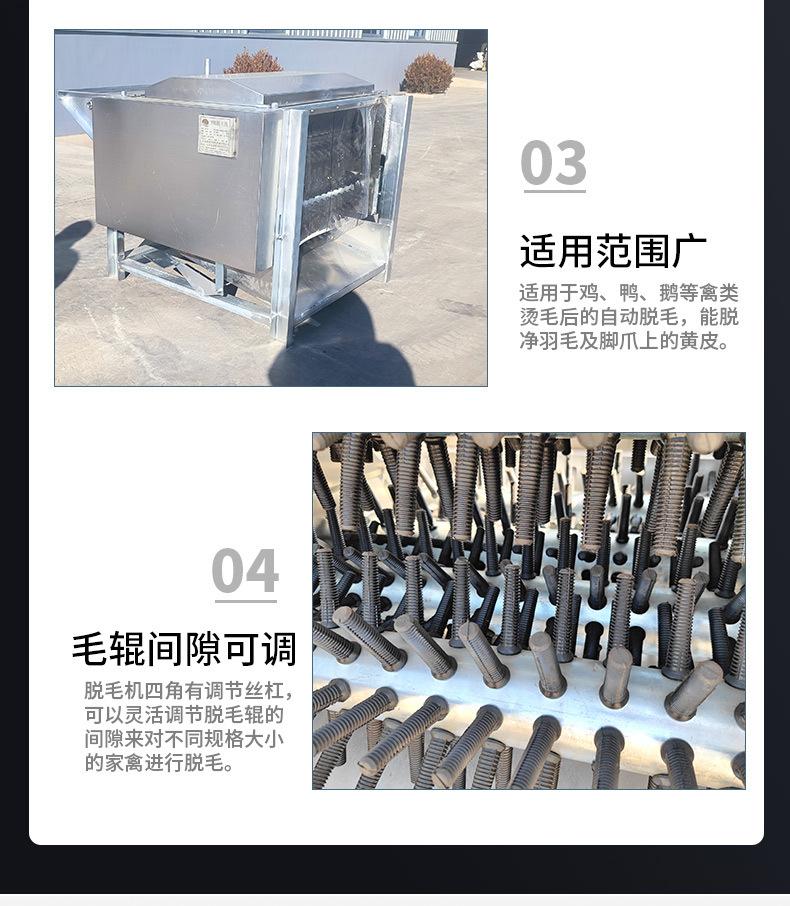 03

适用范围广

适用于鸡、鸭、鹅等禽类烫毛后的自动脱毛，能脱净羽毛及脚爪上的黄皮。

04

毛辊间隙可调

脱毛机四角有调节丝杠，可以灵活调节脱毛辊的间隙来对不同规格大小的家禽进行脱毛。