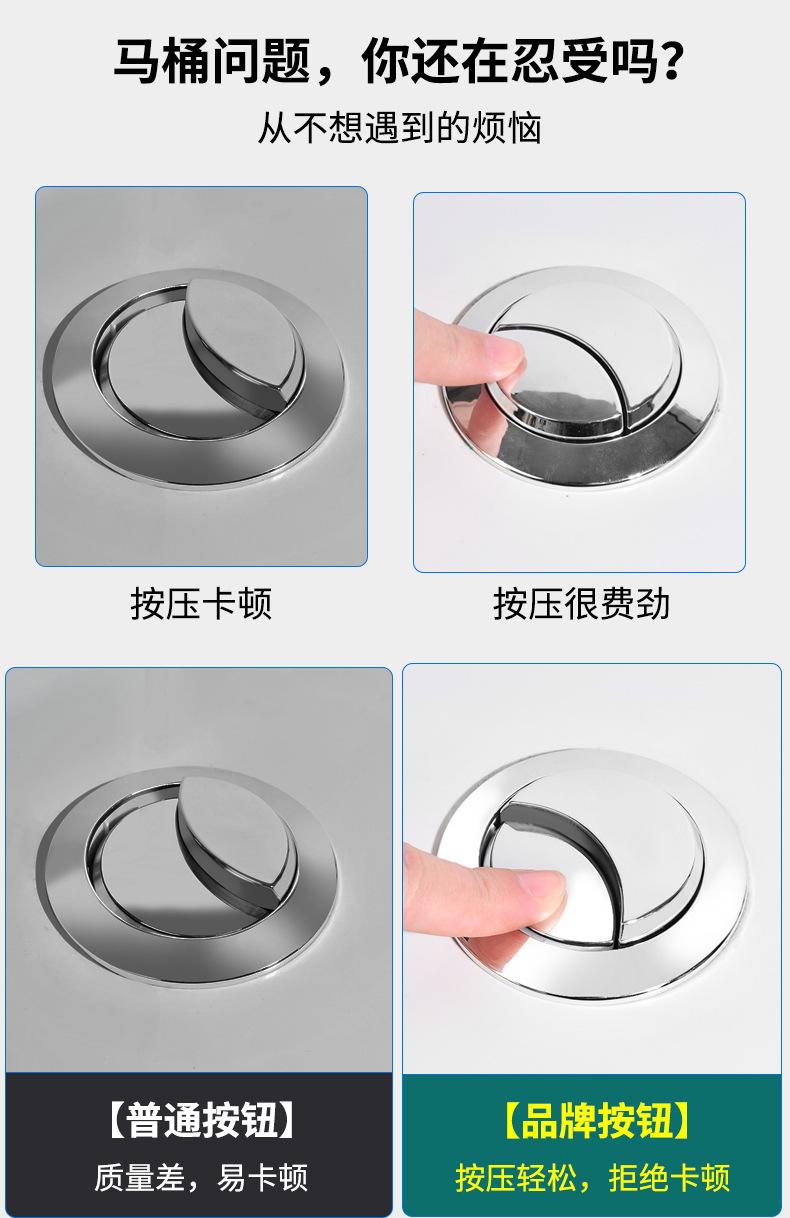 马桶问题，你还在忍受吗？

从不想遇到的烦恼

按压卡顿

按压很费劲

【普通按钮】

质量差，易卡顿

【品牌按钮】

按压轻松，拒绝卡顿