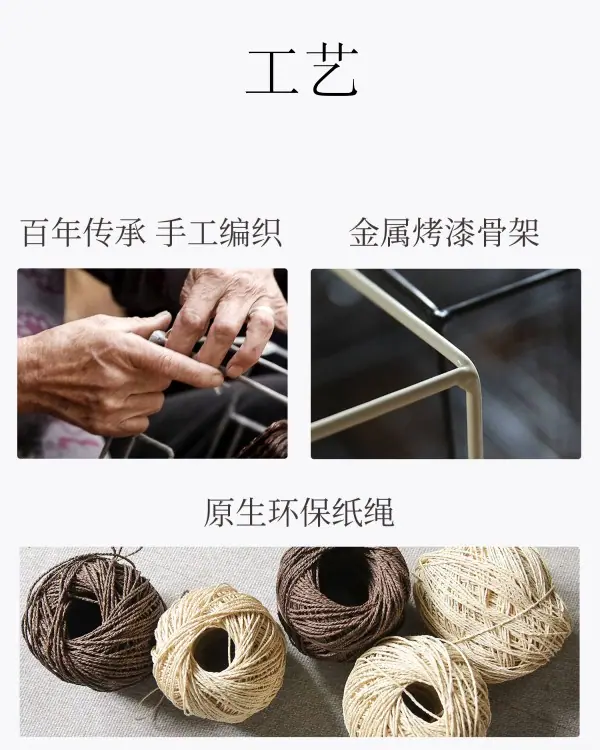 工艺

百年传承 手工编织

金属烤漆骨架

原生环保纸绳