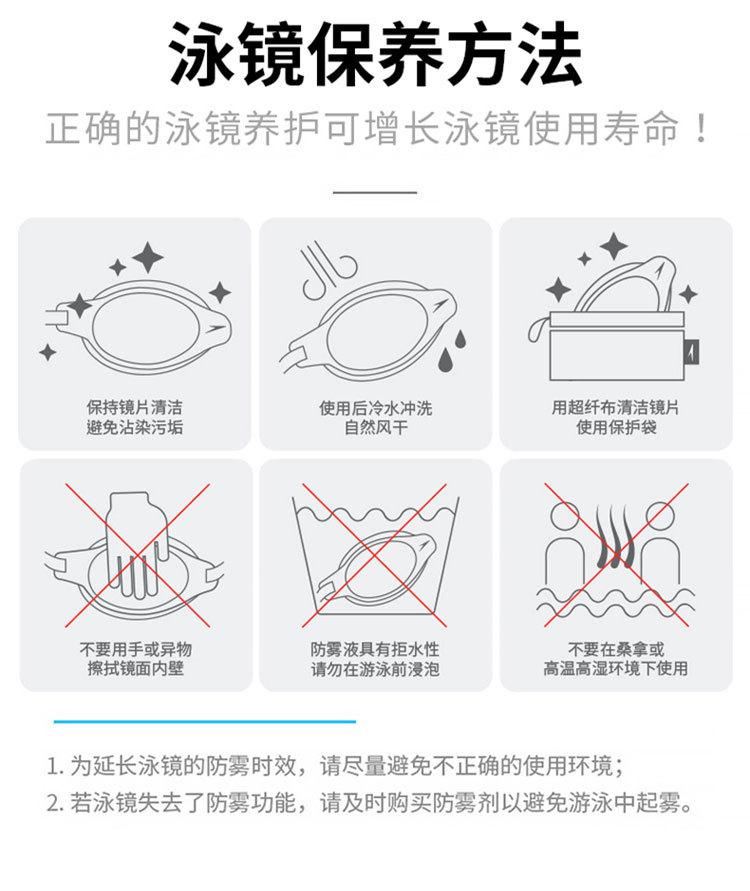 泳镜保养方法

正确的泳镜养护可增长泳镜使用寿命！

保持镜片清洁
避免沾染污垢

使用后冷水冲洗
自然风干

用超纤布清洁镜片
使用保护袋

不要用手或异物
擦拭镜面内壁

防雾液具有拒水性
请勿在游泳前浸泡

不要在桑拿或
高温高湿环境下使用

1. 为延长泳镜的防雾时效，请尽量避免不正确的使用环境；
2. 若泳镜失去了防雾功能，请及时购买防雾剂以避免游泳中起雾。