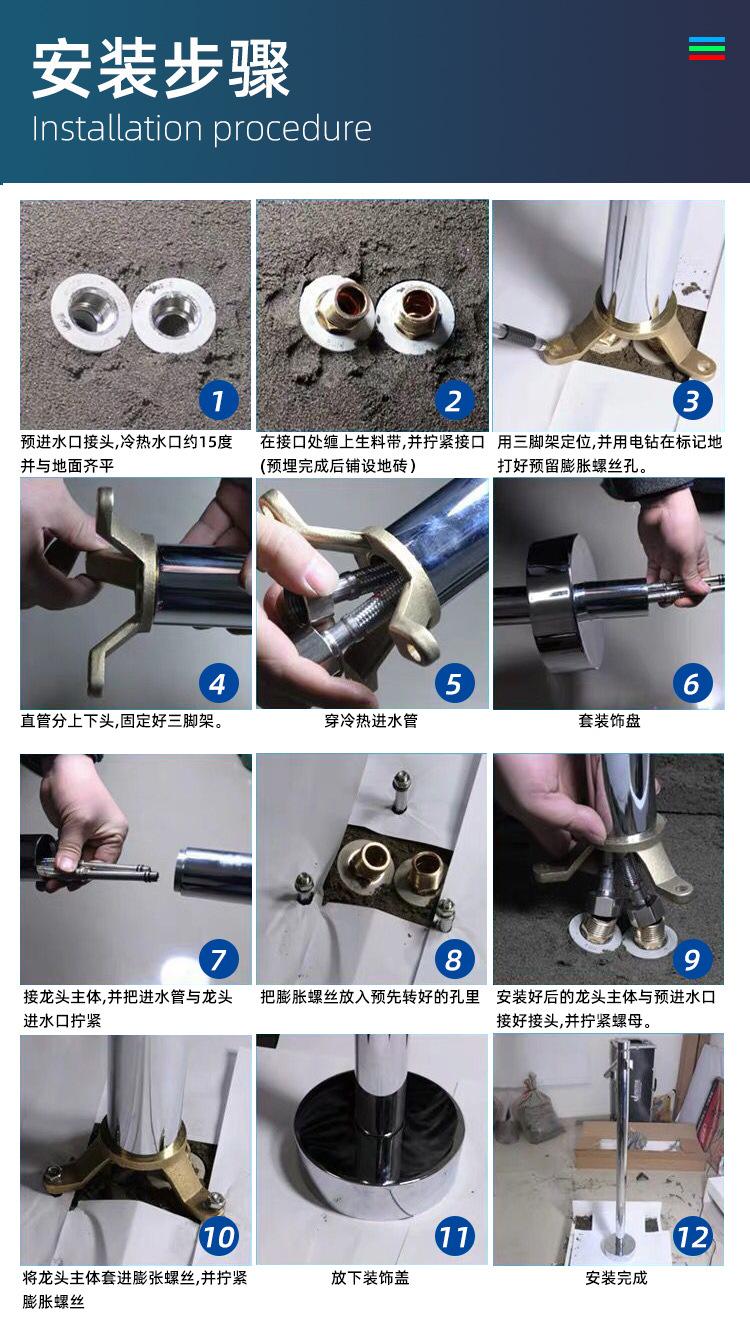 安装步骤
Installation procedure

1
预进水口接头,冷热水口约15度并与地面齐平

2
在接口处缠上生料带,并拧紧接口(预埋完成后铺设地砖)

3
用三脚架定位,并用电钻在标记地打好预留膨胀螺丝孔。

4
直管分上下头,固定好三脚架。

5
穿冷热进水管

6
套装饰盘

7
接龙头主体,并把进水管与龙头进水口拧紧

8
把膨胀螺丝放入预先转好的孔里

9
安装好后的龙头主体与预进水口接好接头,并拧紧螺母。

10
将龙头主体套进膨张螺丝,并拧紧膨胀螺丝

11
放下装饰盖

12
安装完成