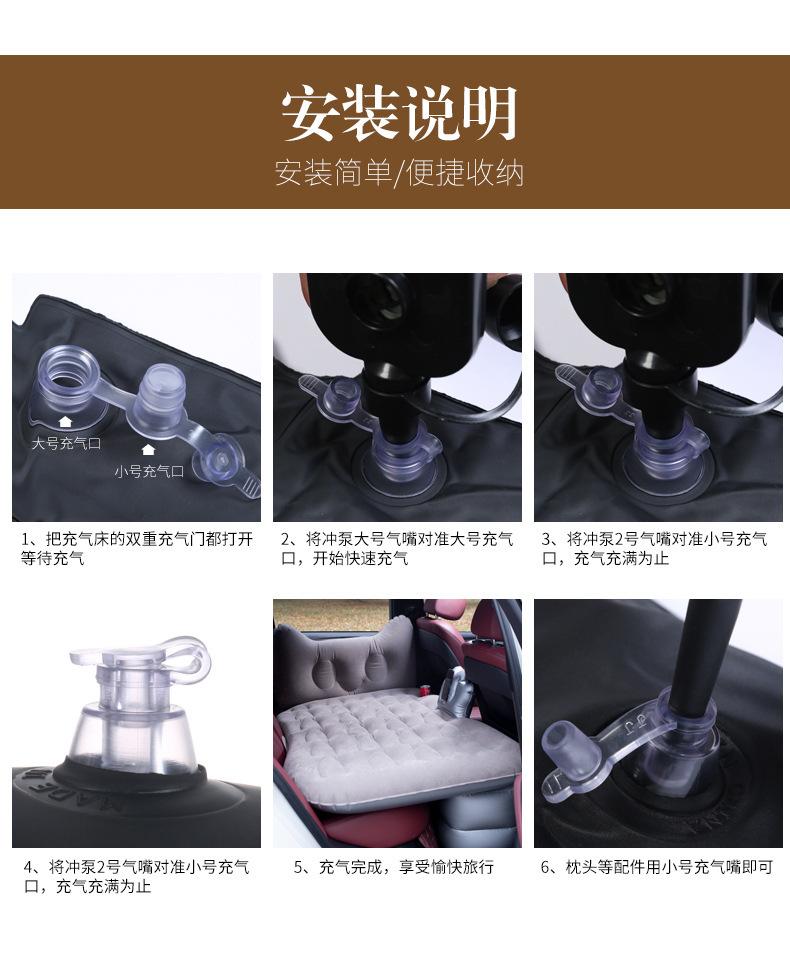 安装说明

安装简单/便捷收纳

大号充气口

小号充气口

1、把充气床的双重充气门都打开等待充气

2、将冲泵大号气嘴对准大号充气口，开始快速充气

3、将冲泵2号气嘴对准小号充气口，充气充满为止

4、将冲泵2号气嘴对准小号充气口，充气充满为止

5、充气完成，享受愉快旅行

6、枕头等配件用小号充气嘴即可