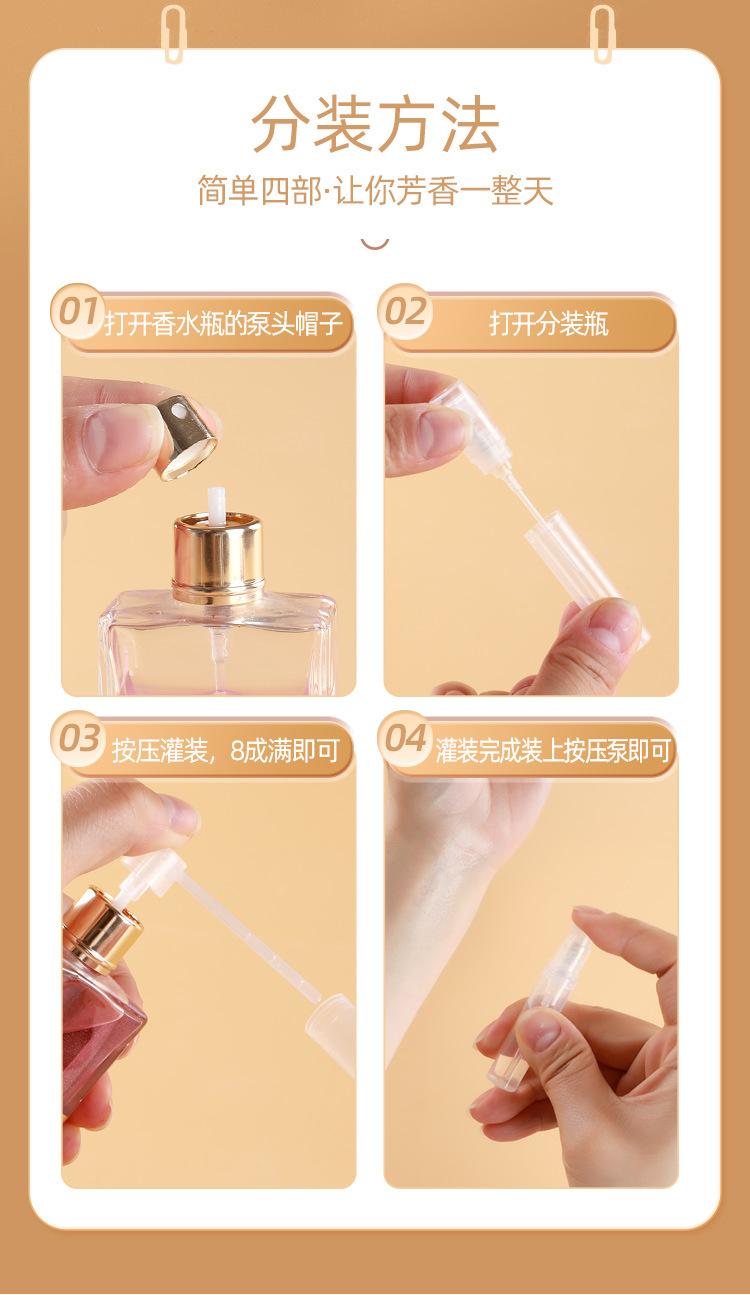 分装方法

简单四部·让你芳香一整天

01 打开香水瓶的泵头帽子

02 打开分装瓶

03 按压灌装，8成满即可

04 灌装完成装上按压泵即可