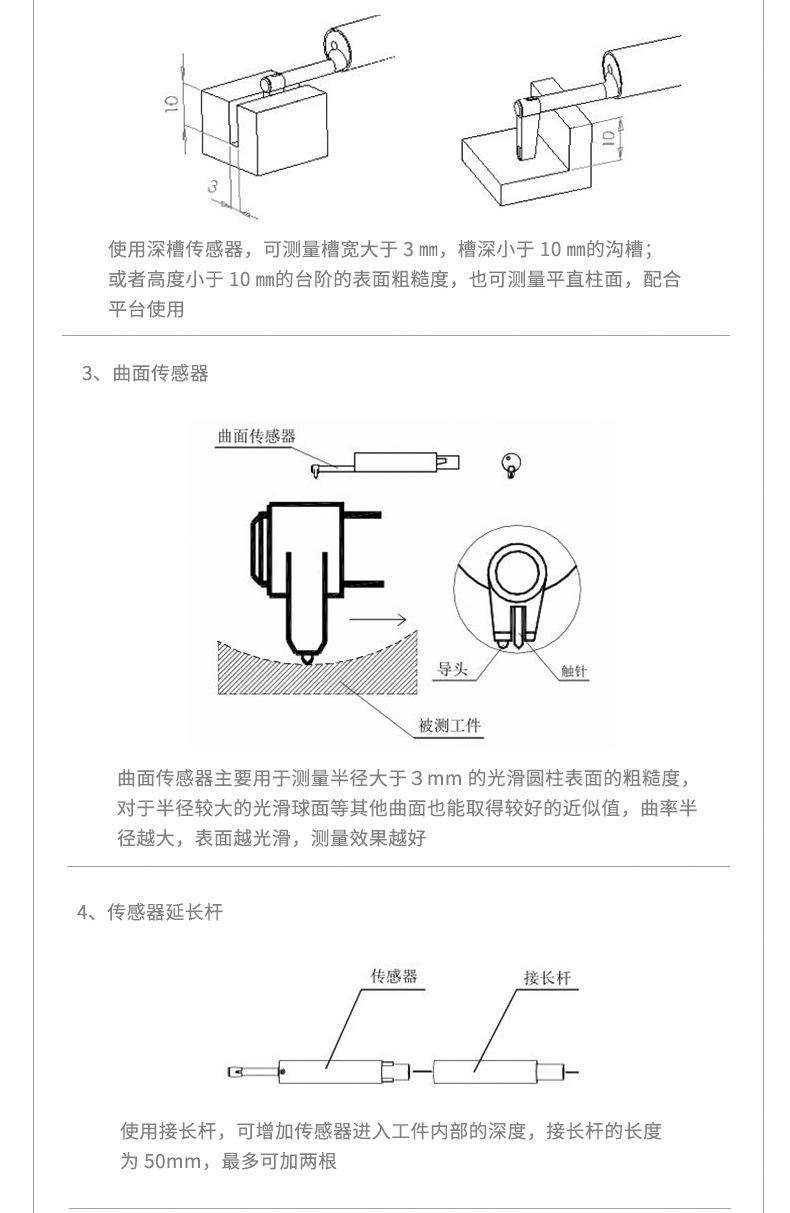 10

3

10

使用深槽传感器，可测量槽宽大于 3 ㎜，槽深小于 10 ㎜的沟槽；或者高度小于 10 ㎜的台阶的表面粗糙度，也可测量平直柱面，配合平台使用

3、曲面传感器

曲面传感器

导头

触针

被测工件

曲面传感器主要用于测量半径大于 3 mm 的光滑圆柱表面的粗糙度，对于半径较大的光滑球面等其他曲面也能取得较好的近似值，曲率半径越大，表面越光滑，测量效果越好

4、传感器延长杆

传感器

接长杆

使用接长杆，可增加传感器进入工件内部的深度，接长杆的长度为 50mm，最多可加两根