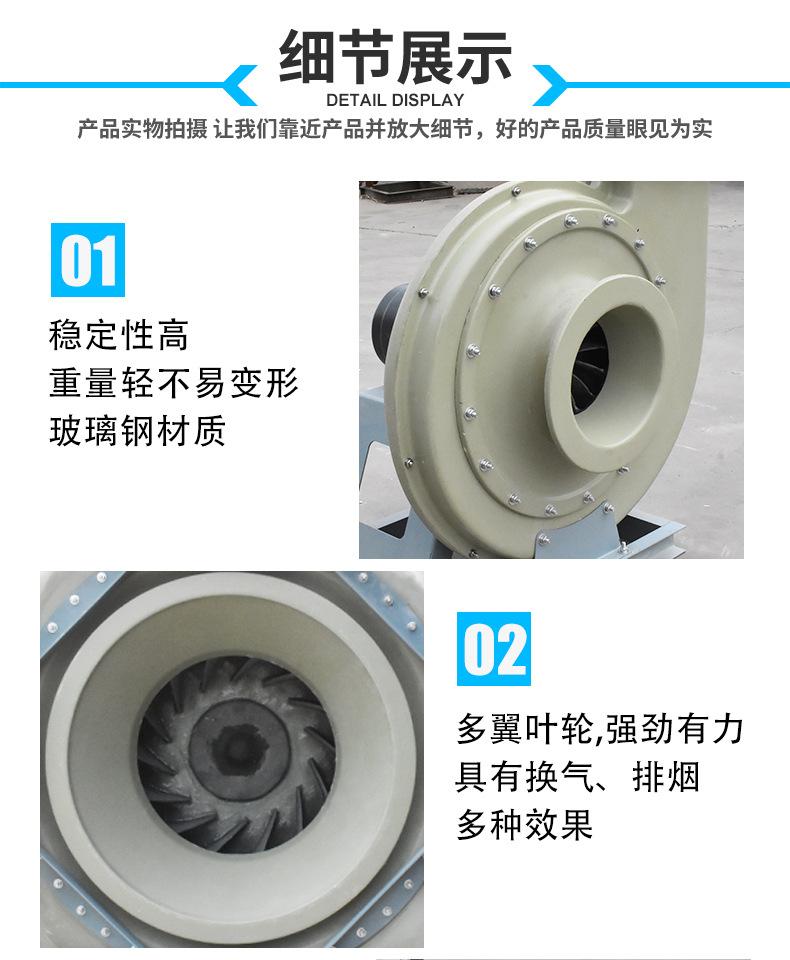 细节展示
DETAIL DISPLAY
产品实物拍摄 让我们靠近产品并放大细节，好的产品质量眼见为实

01
稳定性高
重量轻不易变形
玻璃钢材质

02
多翼叶轮,强劲有力
具有换气、排烟
多种效果