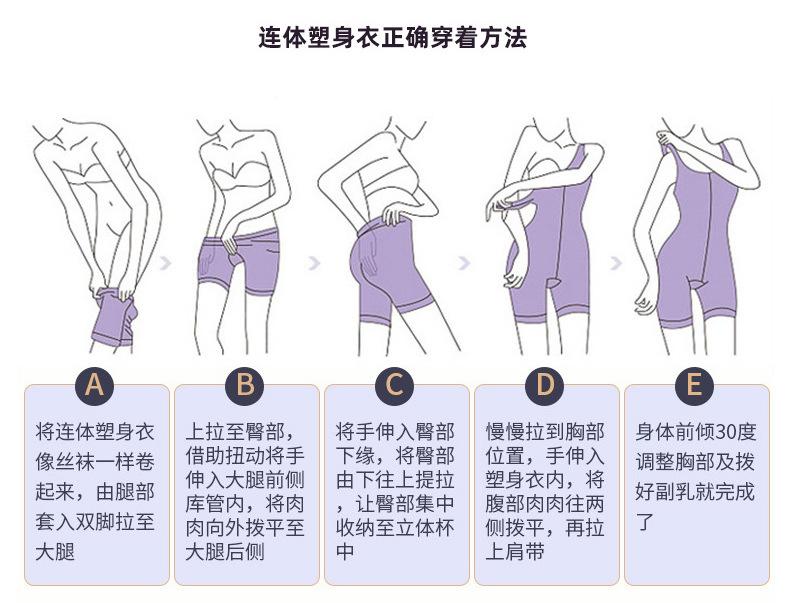 连体塑身衣正确穿着方法

A
将连体塑身衣像丝袜一样卷起来，由腿部套入双脚拉至大腿

B
上拉至臀部，借助扭动将手伸入大腿前侧库管内，将肉肉向外拨平至大腿后侧

C
将手伸入臀部下缘，将臀部由下往上提拉，让臀部集中收纳至立体杯中

D
慢慢拉到胸部位置，手伸入塑身衣内，将腹部肉肉往两侧拨平，再拉上肩带

E
身体前倾30度调整胸部及拨好副乳就完成了