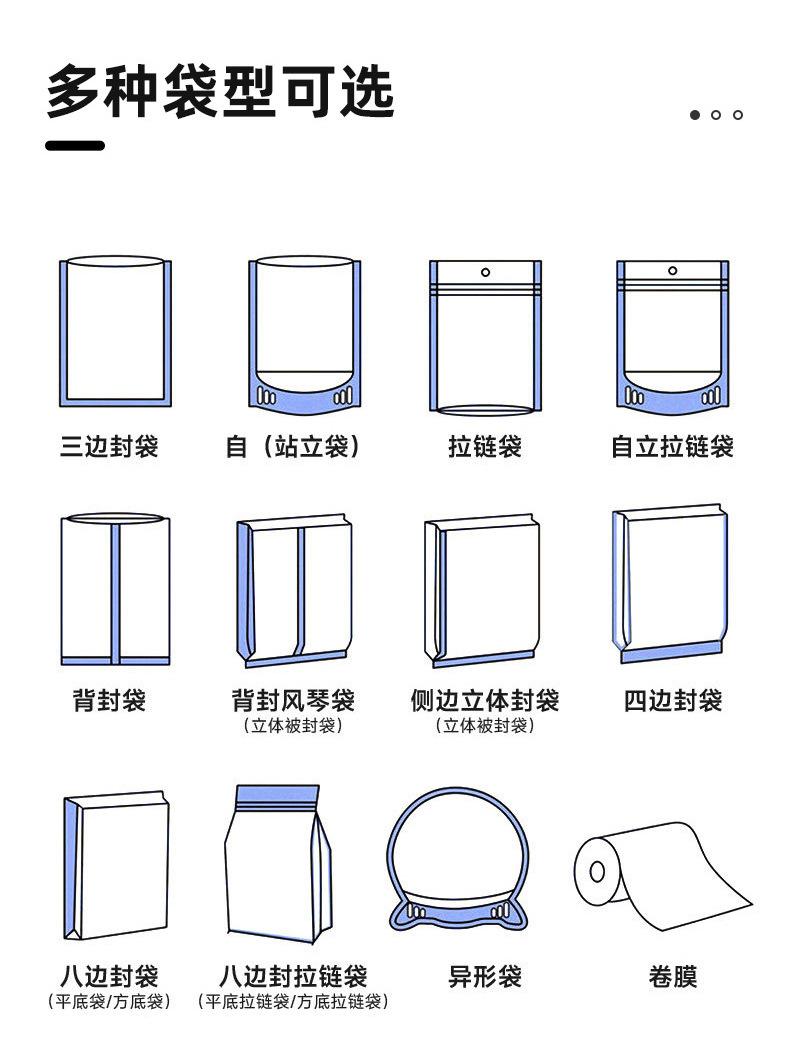 多种袋型可选

三边封袋

自（站立袋）

拉链袋

自立拉链袋

背封袋

背封风琴袋
（立体被封袋）

侧边立体封袋
（立体被封袋）

四边封袋

八边封袋
（平底袋/方底袋）

八边封拉链袋
（平底拉链袋/方底拉链袋）

异形袋

卷膜