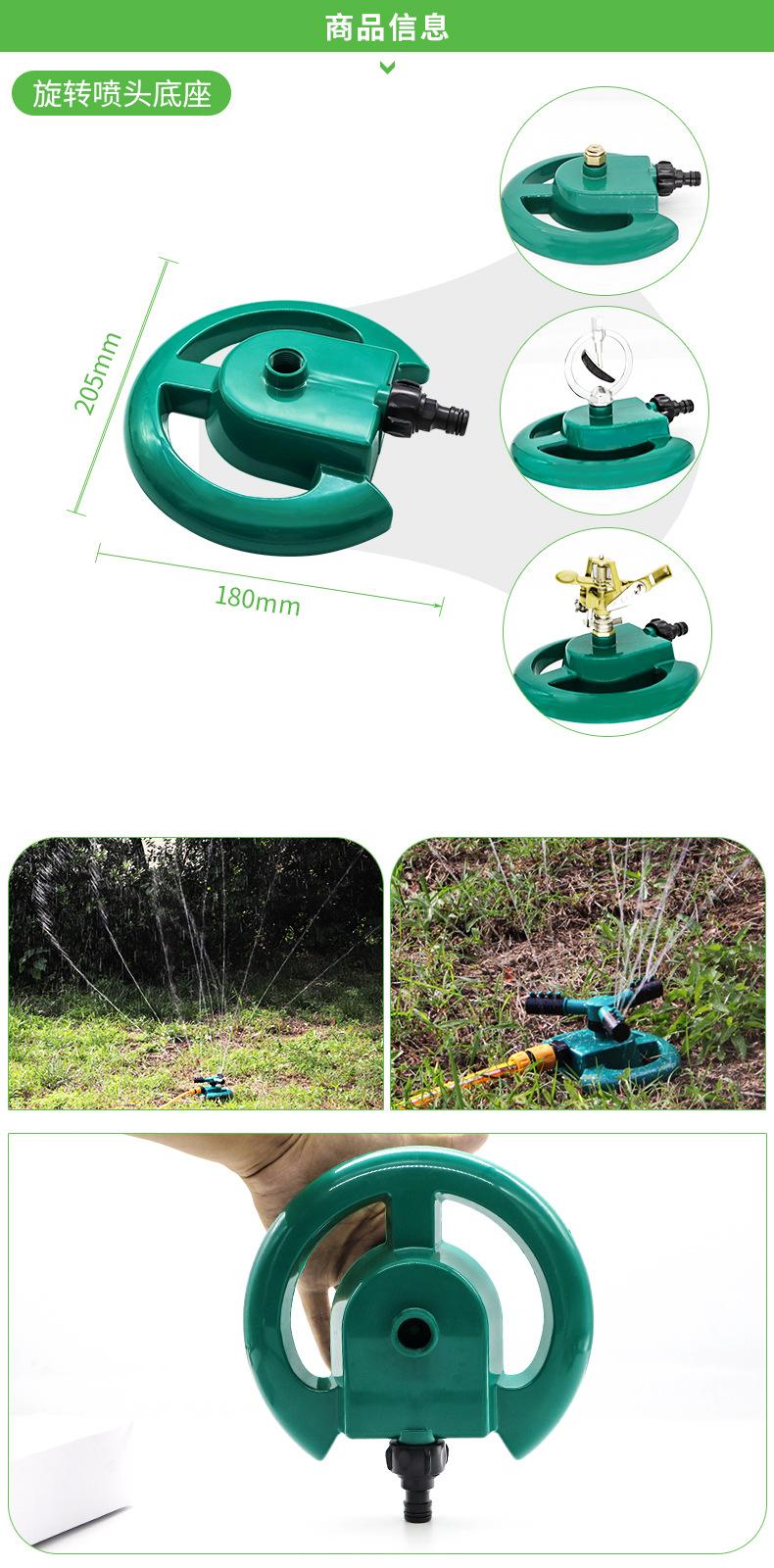 商品信息

旋转喷头底座

205mm

180mm