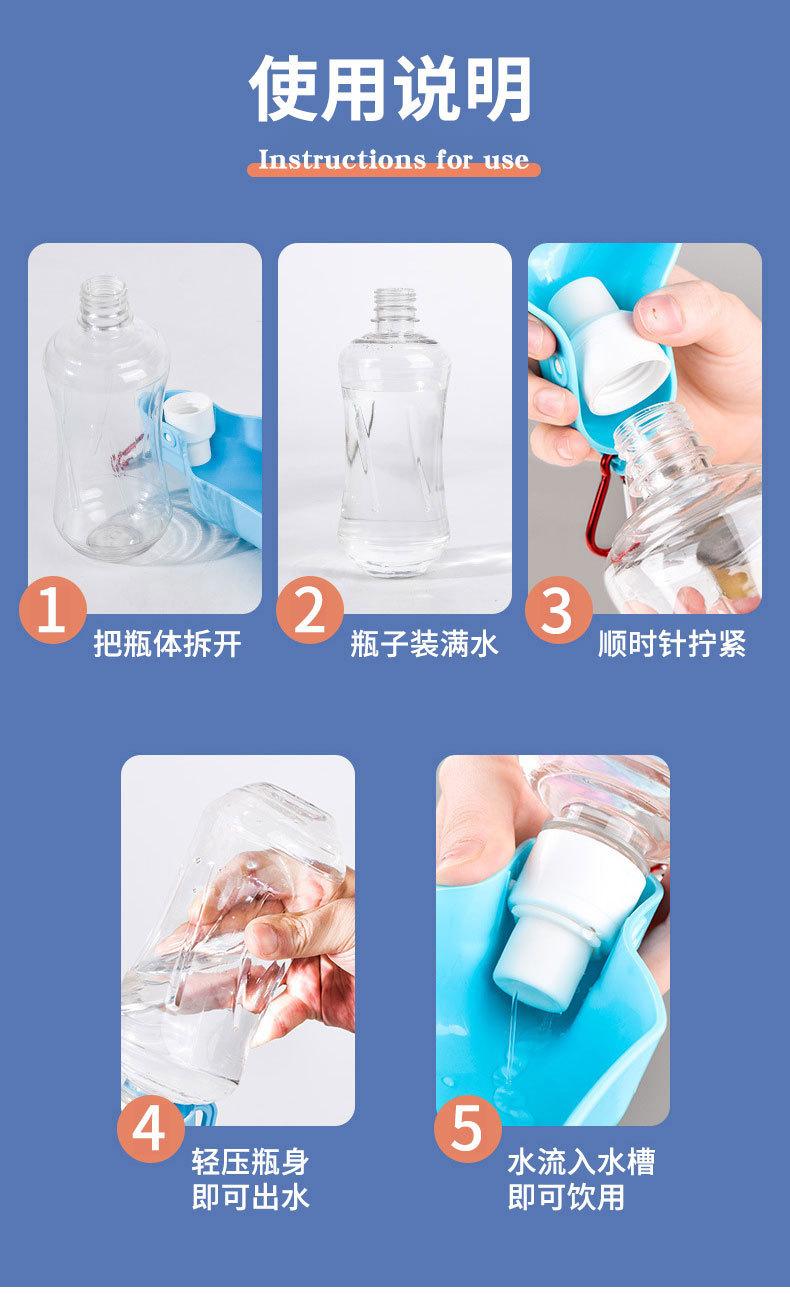 使用说明
Instructions for use

1 把瓶体拆开

2 瓶子装满水

3 顺时针拧紧

4 轻压瓶身
即可出水

5 水流入水槽
即可饮用