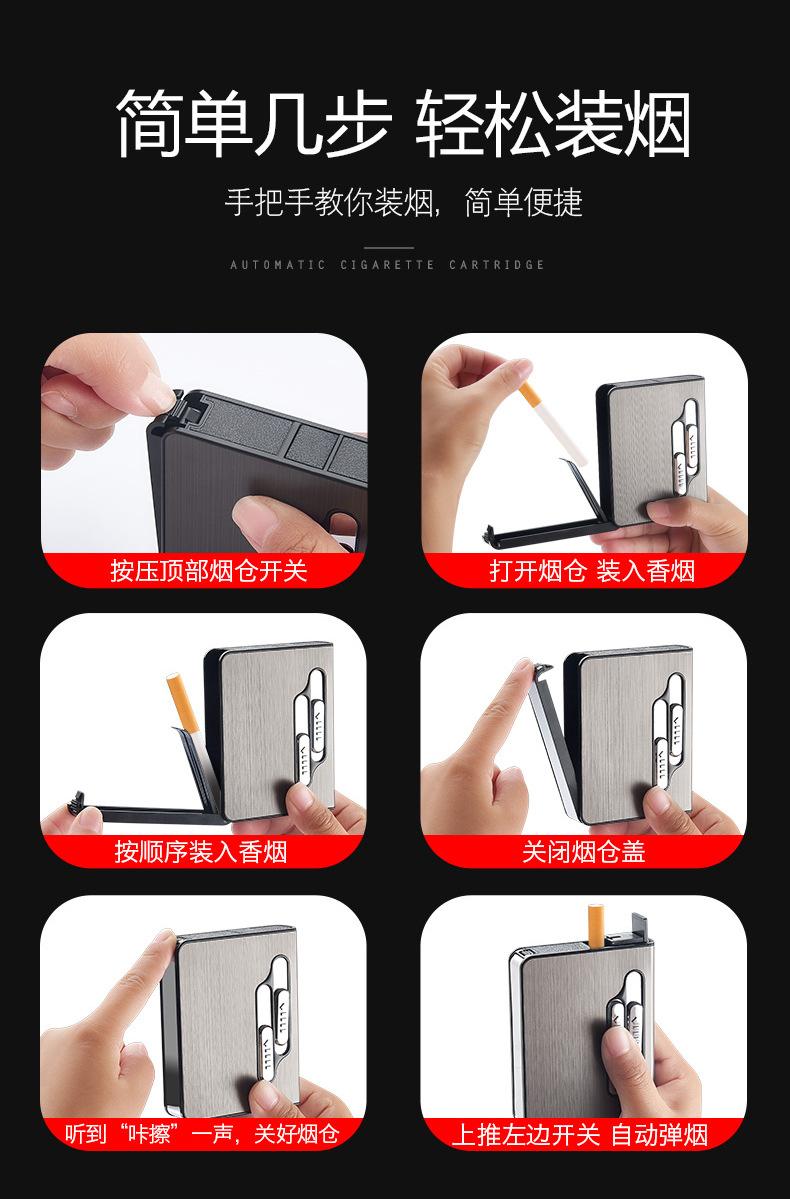 简单几步 轻松装烟

手把手教你装烟，简单便捷

AUTOMATIC CIGARETTE CARTRIDGE

按压顶部烟仓开关

打开烟仓 装入香烟

按顺序装入香烟

关闭烟仓盖

听到“咔擦”一声，关好烟仓

上推左边开关 自动弹烟