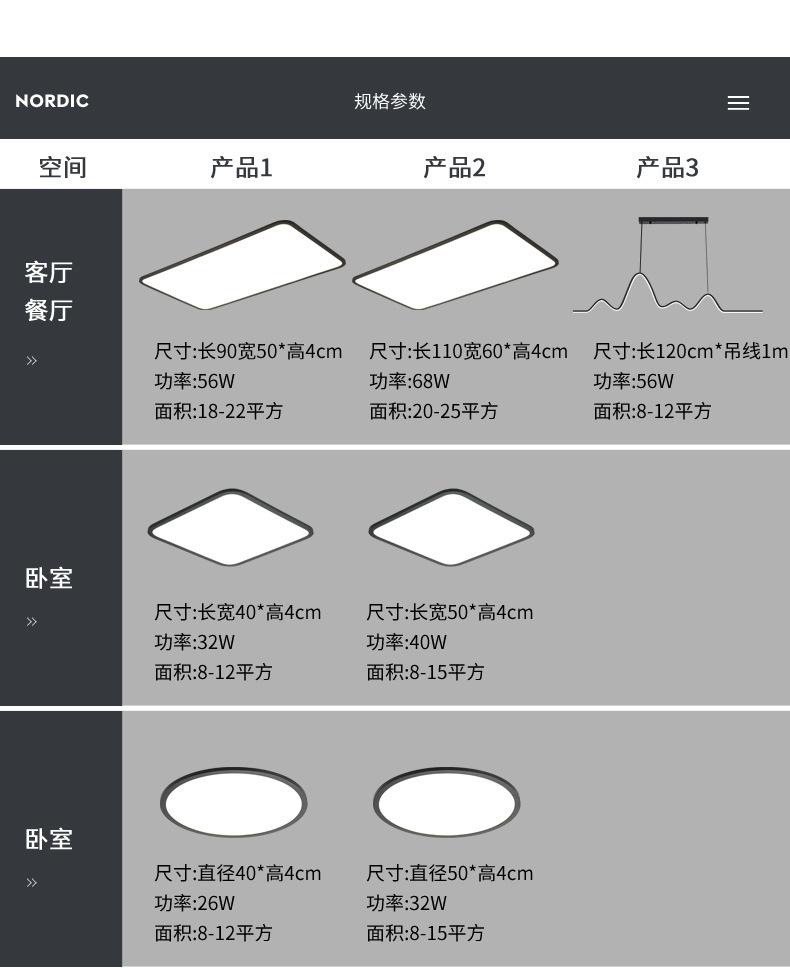 NORDIC

规格参数

| 空间 | 产品1 | 产品2 | 产品3 |
|---|---|---|---|
| 客厅 餐厅 » | 尺寸:长90宽50*高4cm 功率:56W 面积:18-22平方 | 尺寸:长110宽60*高4cm 功率:68W 面积:20-25平方 | 尺寸:长120cm*吊线1m 功率:56W 面积:8-12平方 |
| 卧室 » | 尺寸:长宽40*高4cm 功率:32W 面积:8-12平方 | 尺寸:长宽50*高4cm 功率:40W 面积:8-15平方 | |
| 卧室 » | 尺寸:直径40*高4cm 功率:26W 面积:8-12平方 | 尺寸:直径50*高4cm 功率:32W 面积:8-15平方 | |