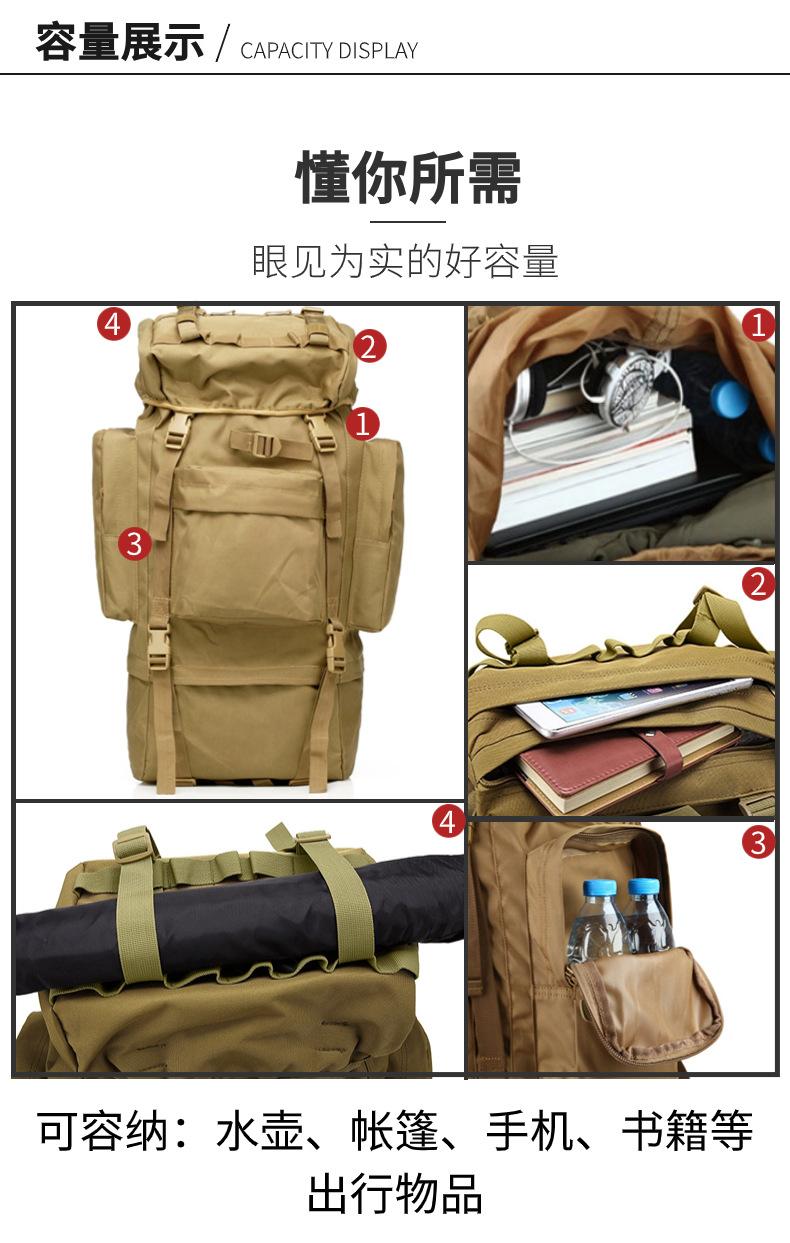 容量展示 / CAPACITY DISPLAY

懂你所需

眼见为实的好容量

4
2
1
3

1

2

4

3

可容纳：水壶、帐篷、手机、书籍等出行物品