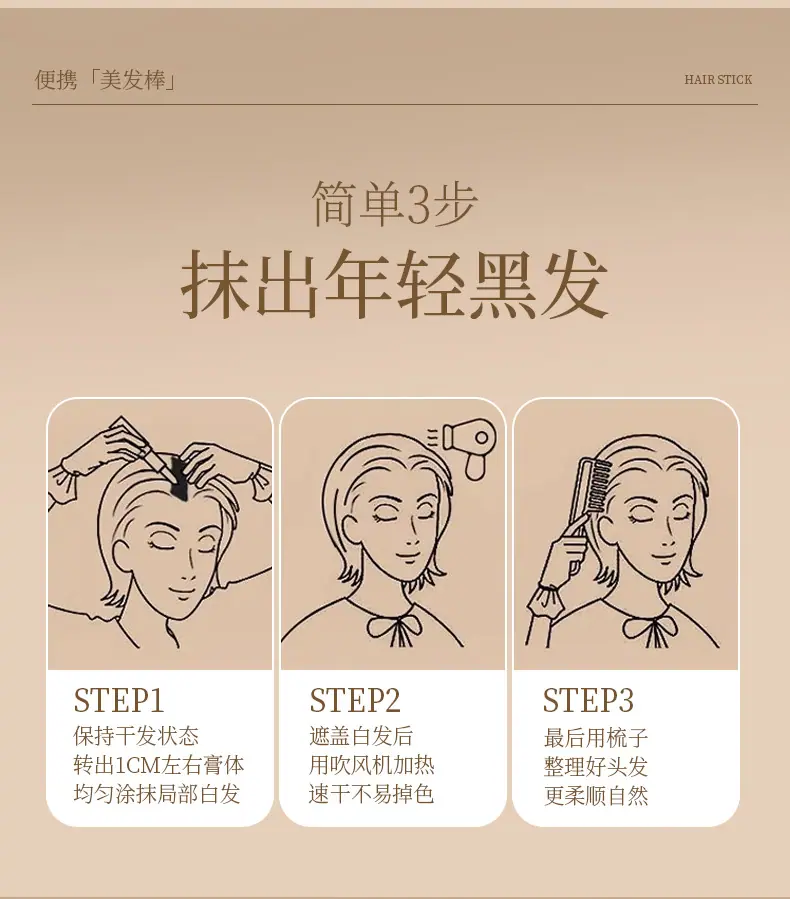 便携「美发棒」

HAIR STICK

简单3步

抹出年轻黑发

STEP1
保持干发状态
转出1CM左右膏体
均匀涂抹局部白发

STEP2
遮盖白发后
用吹风机加热
速干不易掉色

STEP3
最后用梳子
整理好头发
更柔顺自然