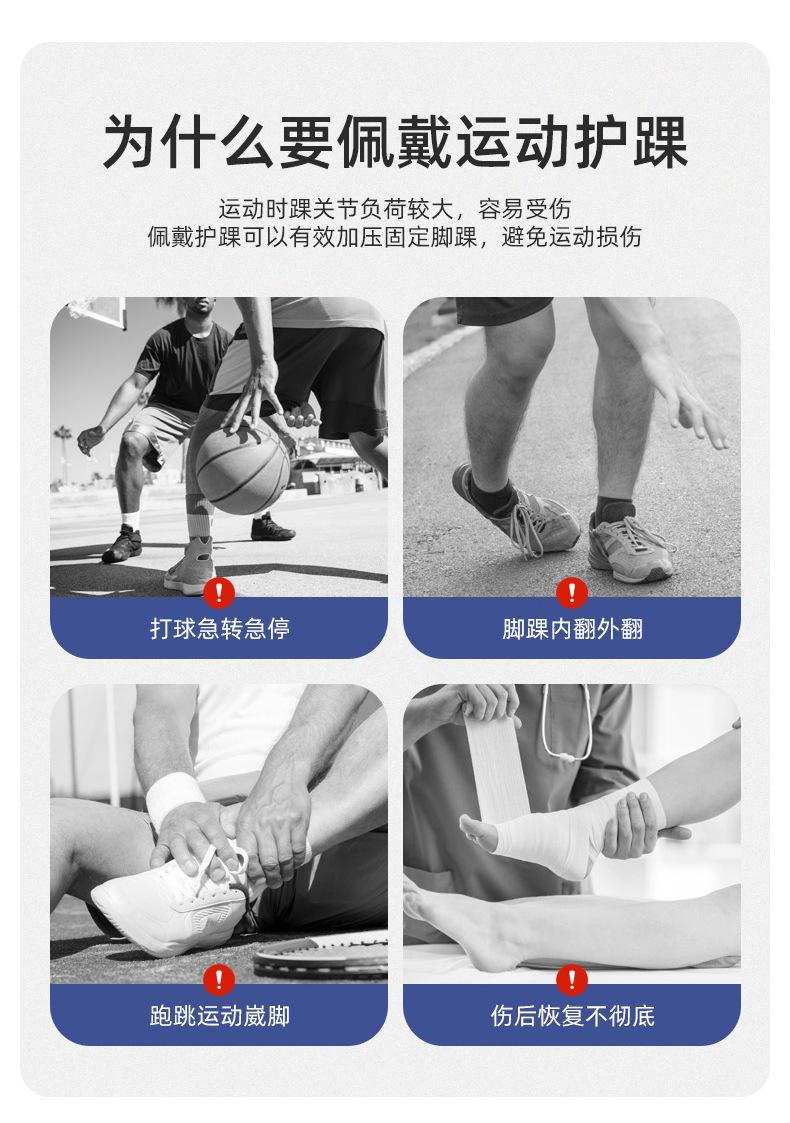 为什么要佩戴运动护踝

运动时踝关节负荷较大，容易受伤
佩戴护踝可以有效加压固定脚踝，避免运动损伤

!

打球急转急停

!

脚踝内翻外翻

!

跑跳运动崴脚

!

伤后恢复不彻底