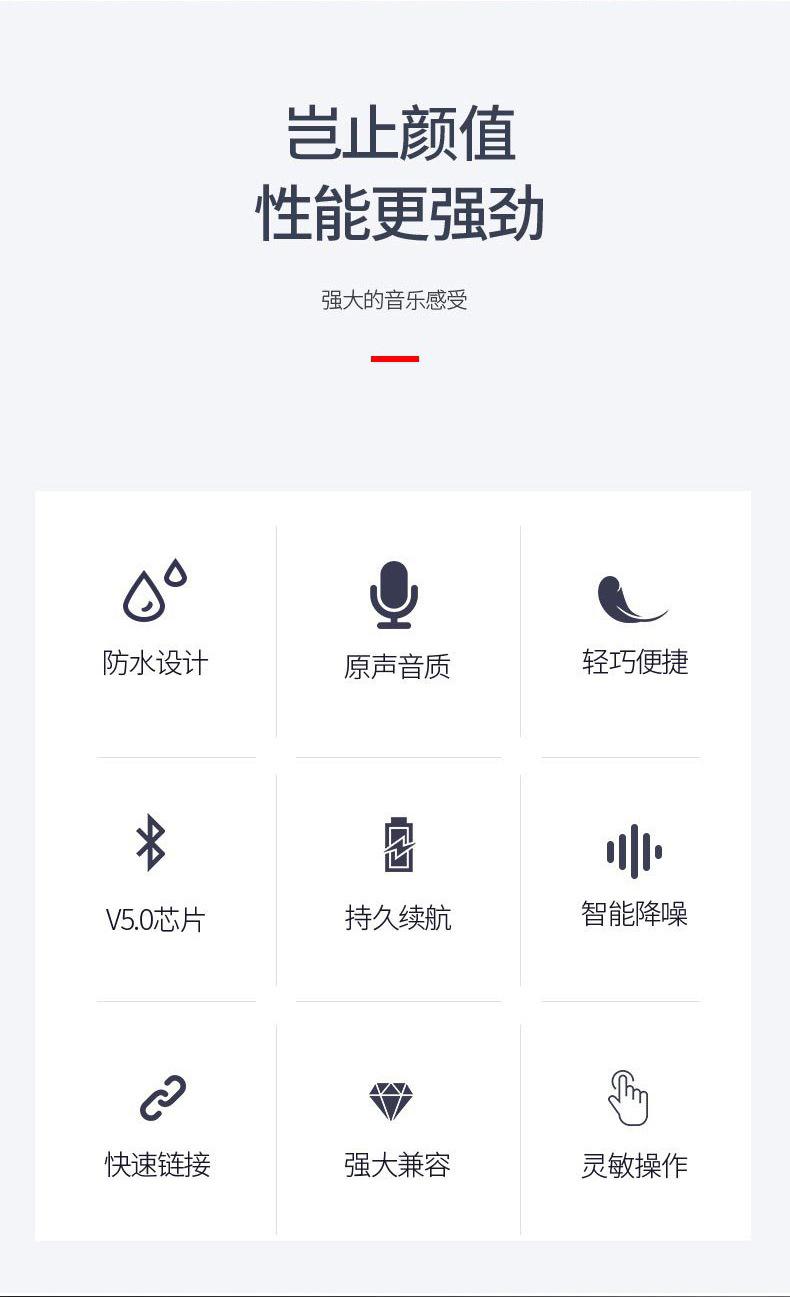 岂止颜值
性能更强劲

强大的音乐感受

防水设计

原声音质

轻巧便捷

V5.0芯片

持久续航

智能降噪

快速链接

强大兼容

灵敏操作