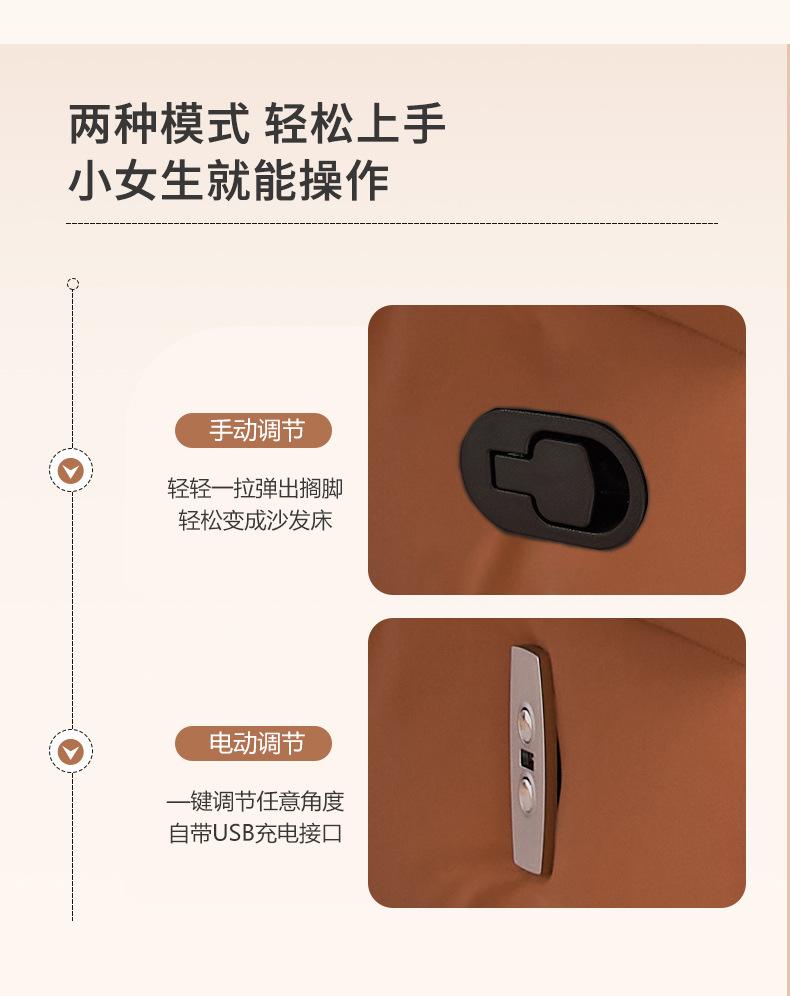 两种模式 轻松上手
小女生就能操作

手动调节

轻轻一拉弹出搁脚
轻松变成沙发床

电动调节

一键调节任意角度
自带USB充电接口