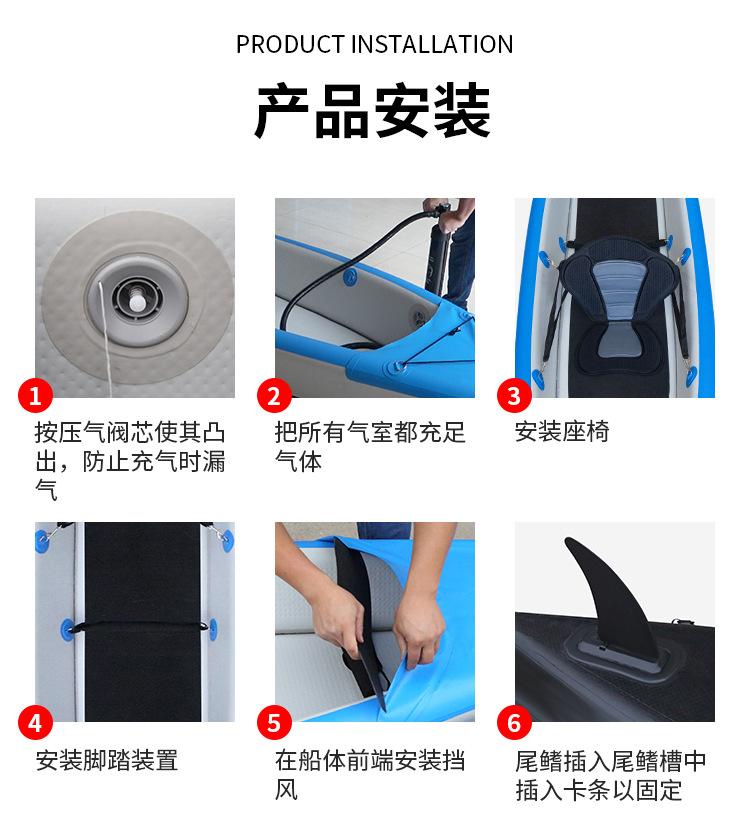 PRODUCT INSTALLATION

产品安装

1
按压气阀芯使其凸出，防止充气时漏气

2
把所有气室都充足气体

3
安装座椅

4
安装脚踏装置

5
在船体前端安装挡风

6
尾鳍插入尾鳍槽中插入卡条以固定