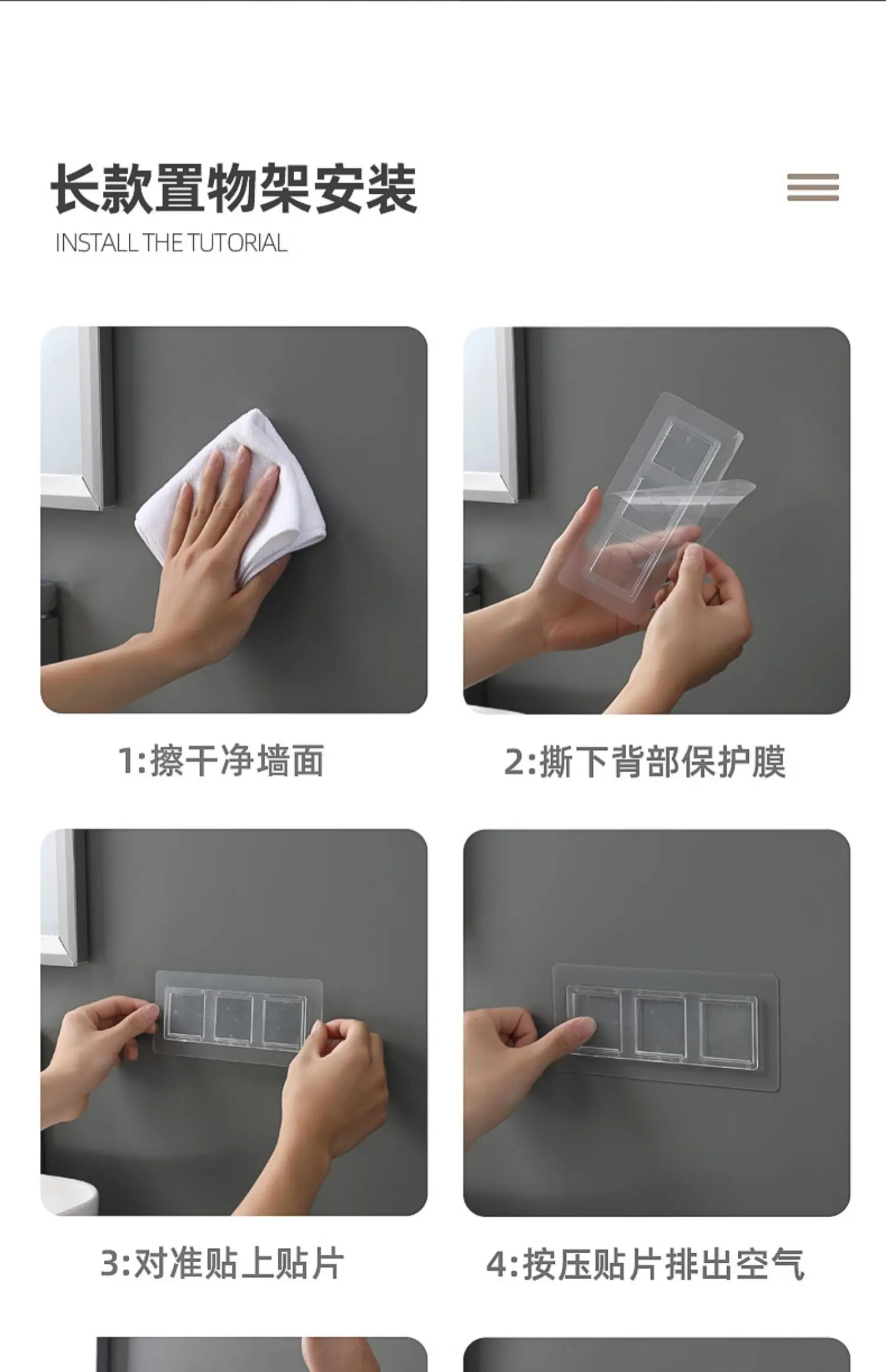 长款置物架安装

INSTALL THE TUTORIAL

1:擦干净墙面

2:撕下背部保护膜

3:对准贴上贴片

4:按压贴片排出空气