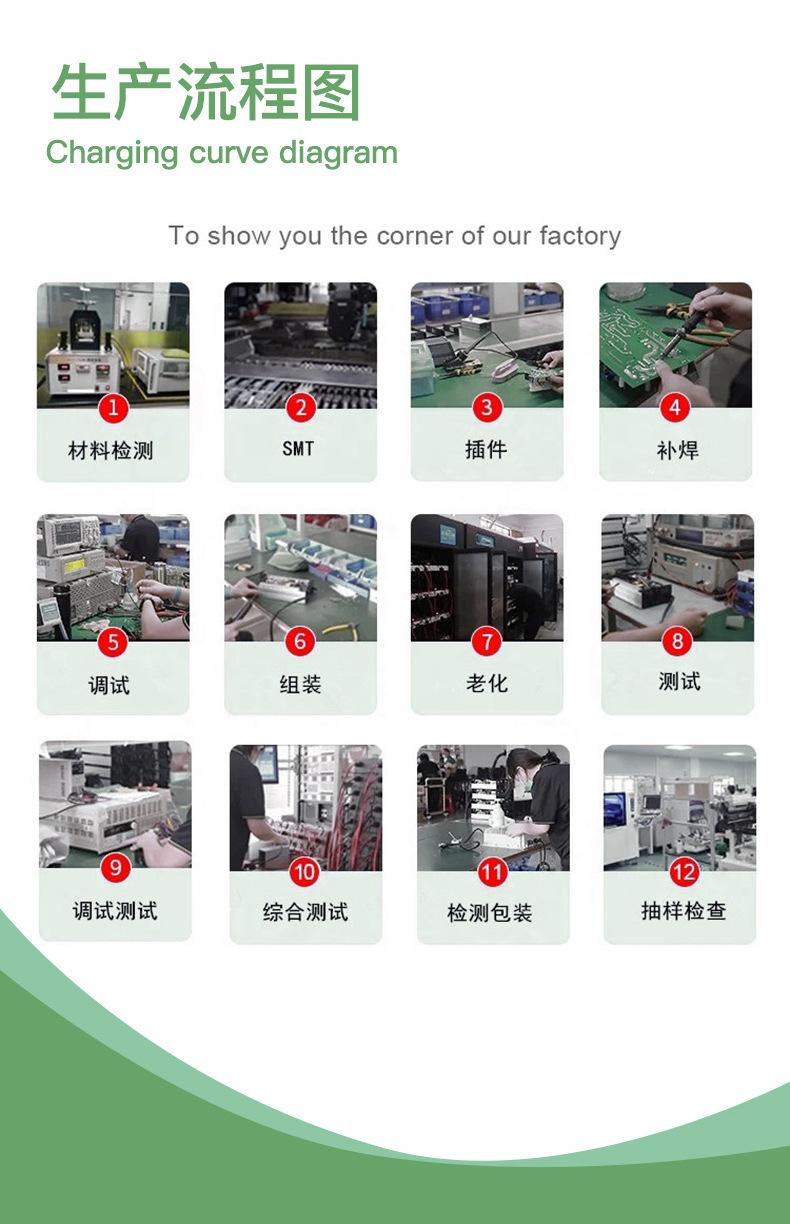 生产流程图
Charging curve diagram

To show you the corner of our factory

1
材料检测

2
SMT

3
插件

4
补焊

5
调试

6
组装

7
老化

8
测试

9
调试测试

10
综合测试

11
检测包装

12
抽样检查