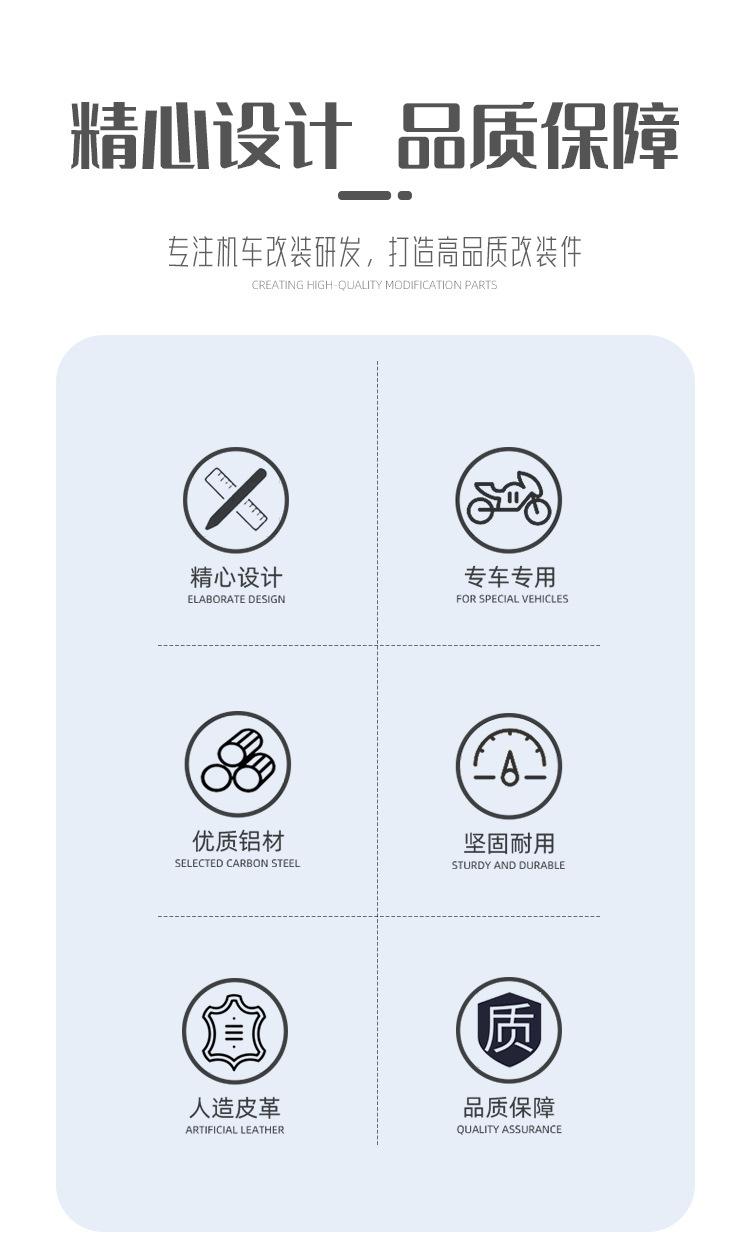 精心设计_品质保障

专注机车改装研发，打造高品质改装件

CREATING HIGH-QUALITY MODIFICATION PARTS

精心设计
ELABORATE DESIGN

专车专用
FOR SPECIAL VEHICLES

优质铝材
SELECTED CARBON STEEL

坚固耐用
STURDY AND DURABLE

人造皮革
ARTIFICIAL LEATHER

质

品质保障
QUALITY ASSURANCE