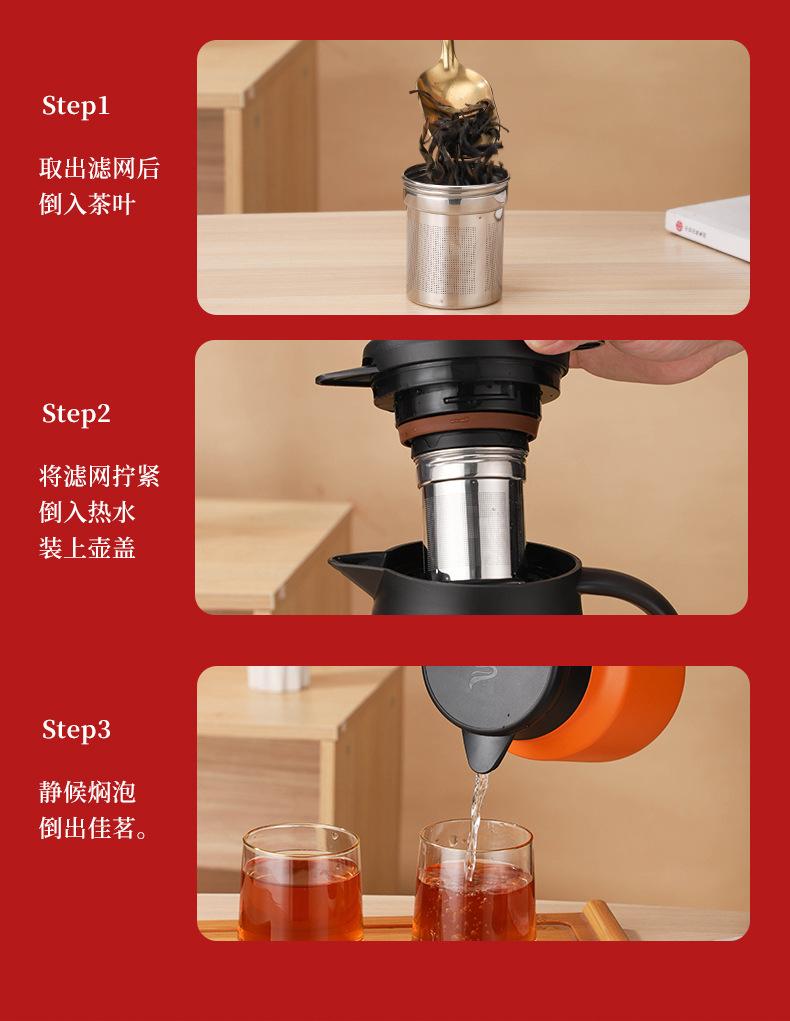 Step1

取出滤网后
倒入茶叶

Step2

将滤网拧紧
倒入热水
装上壶盖

Step3

静候焖泡
倒出佳茗。