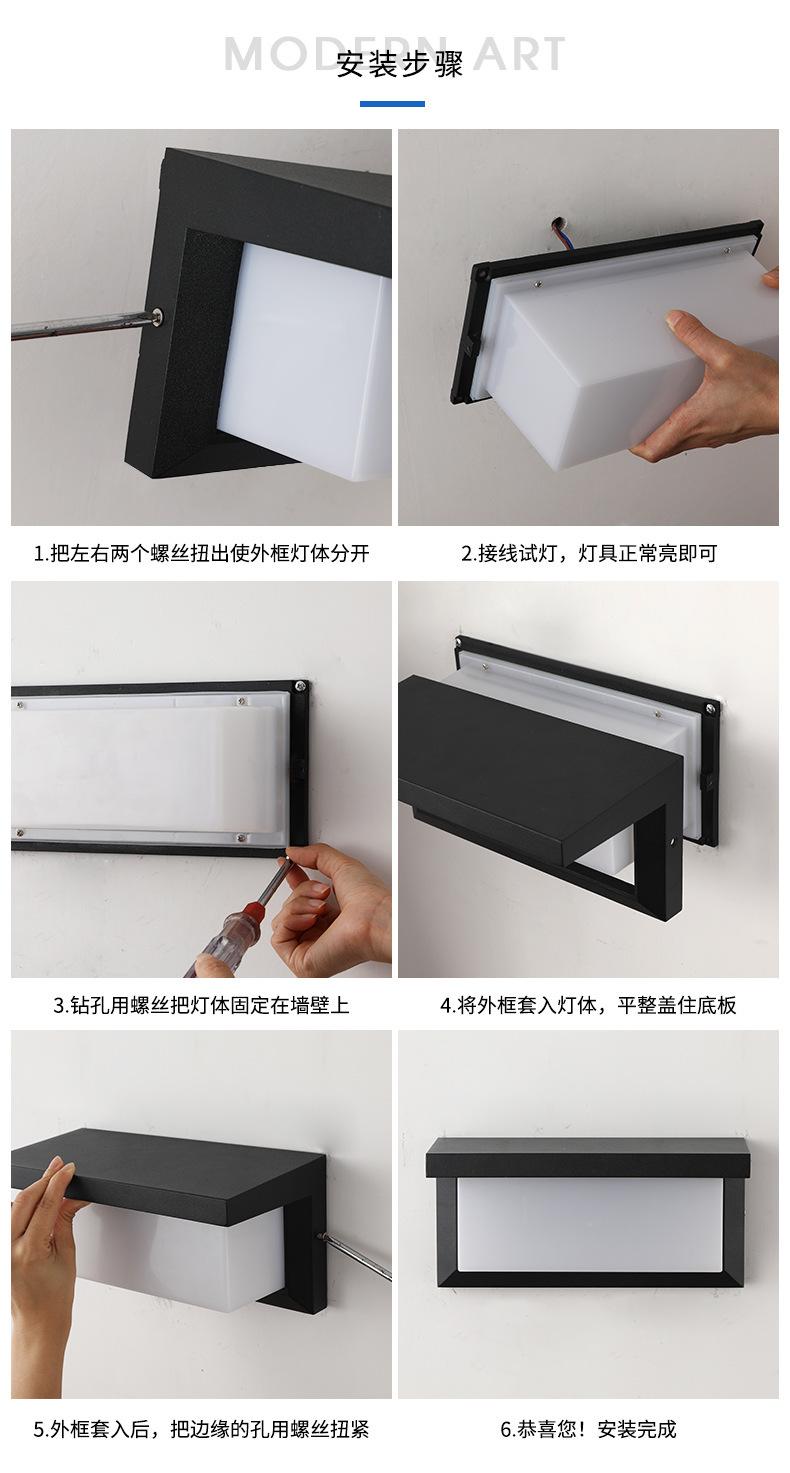 MODERN ART
安装步骤

1.把左右两个螺丝扭出使外框灯体分开

2.接线试灯，灯具正常亮即可

3.钻孔用螺丝把灯体固定在墙壁上

4.将外框套入灯体，平整盖住底板

5.外框套入后，把边缘的孔用螺丝扭紧

6.恭喜您！安装完成