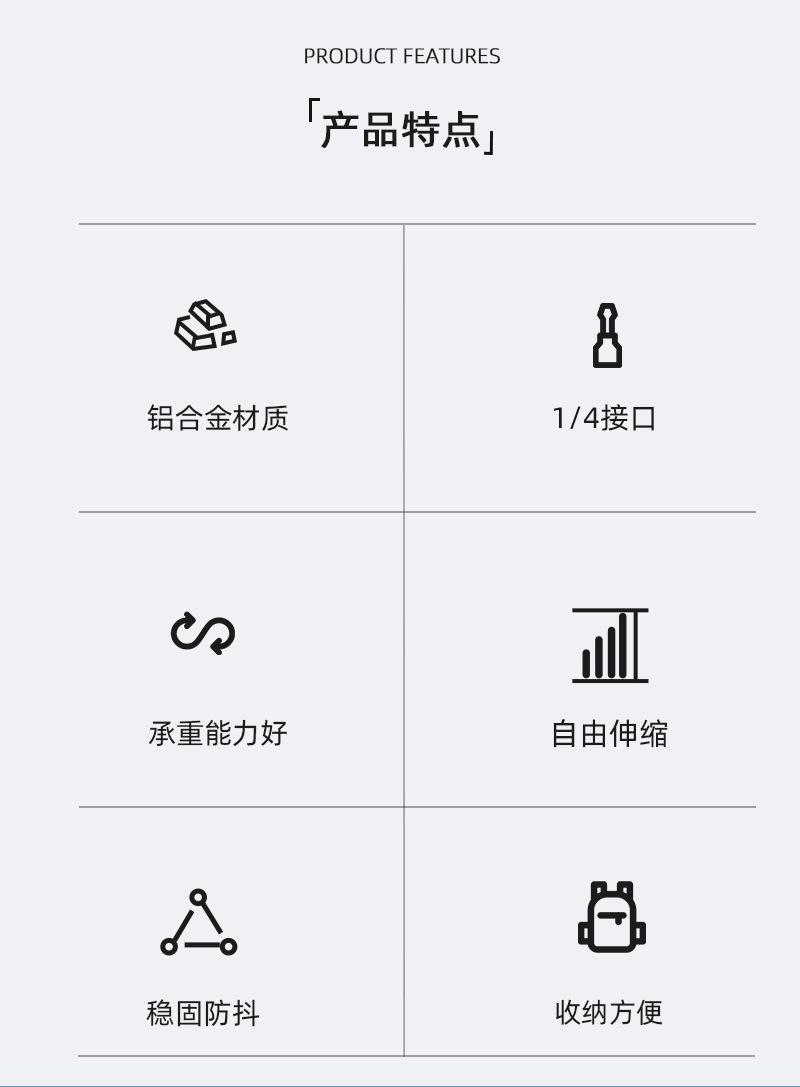 PRODUCT FEATURES

「产品特点」

铝合金材质

1/4接口

承重能力好

自由伸缩

稳固防抖

收纳方便