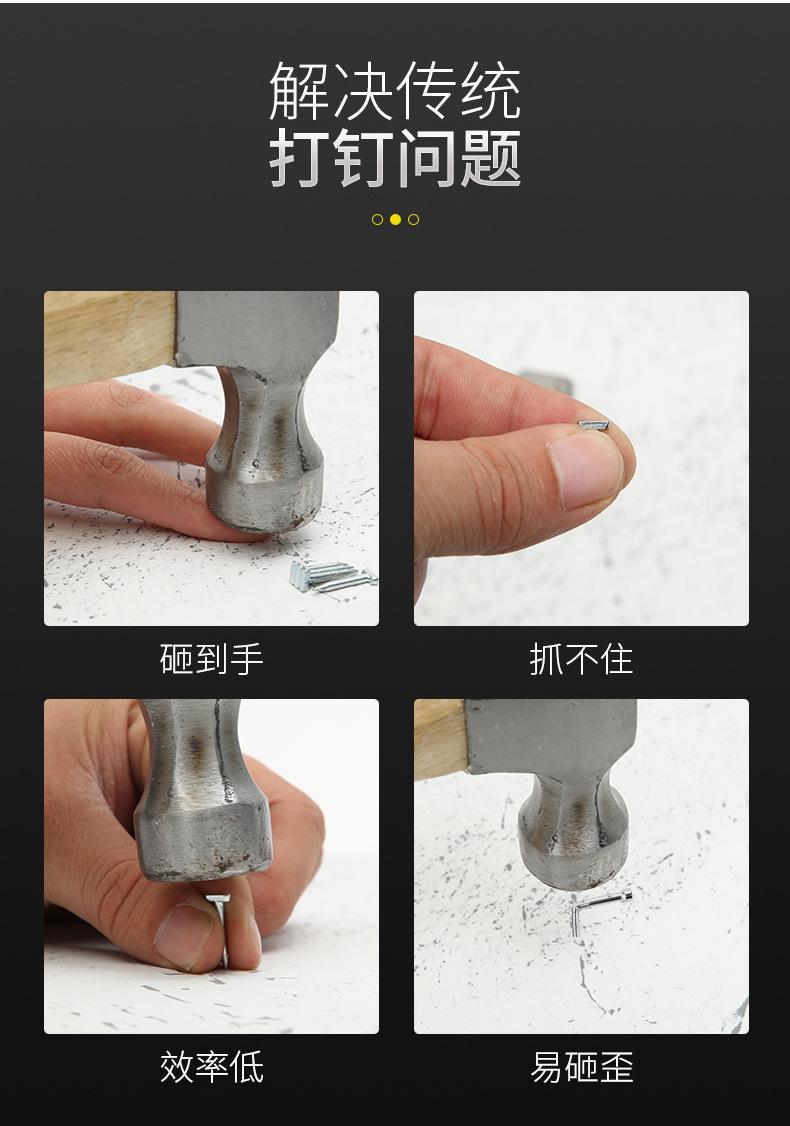 解决传统
打钉问题

砸到手

抓不住

效率低

易砸歪