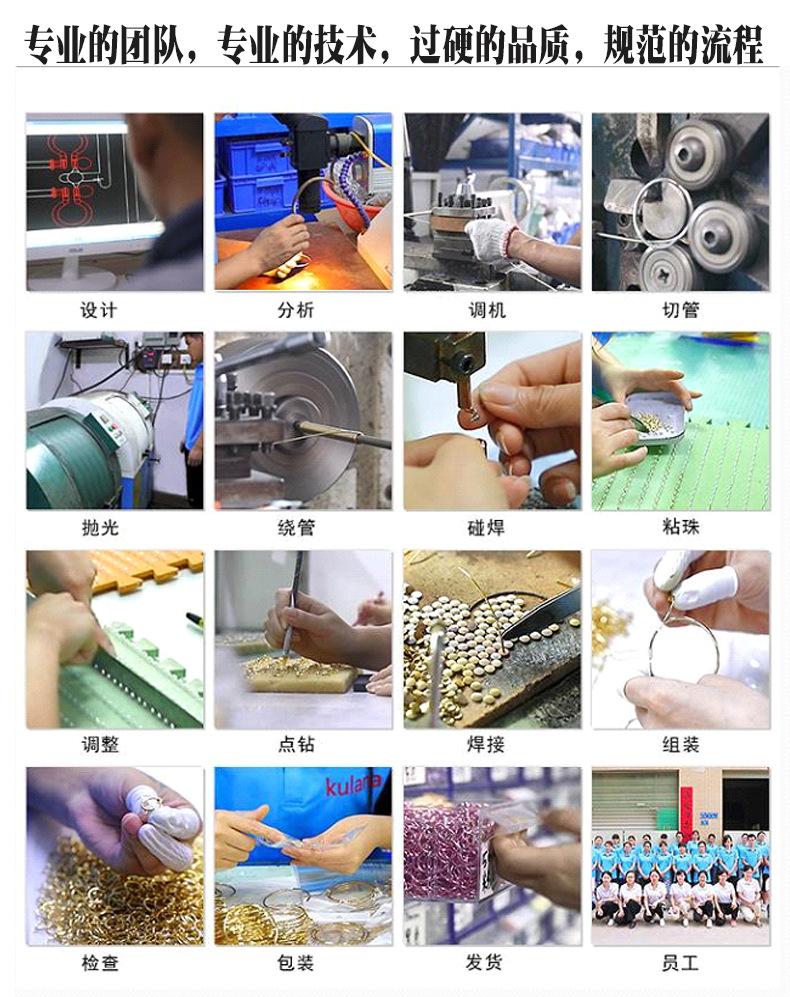 专业的团队，专业的技术，过硬的品质，规范的流程

设计

分析

调机

切管

抛光

绕管

碰焊

粘珠

调整

点钻

焊接

组装

kulana

检查

包装

发货

员工