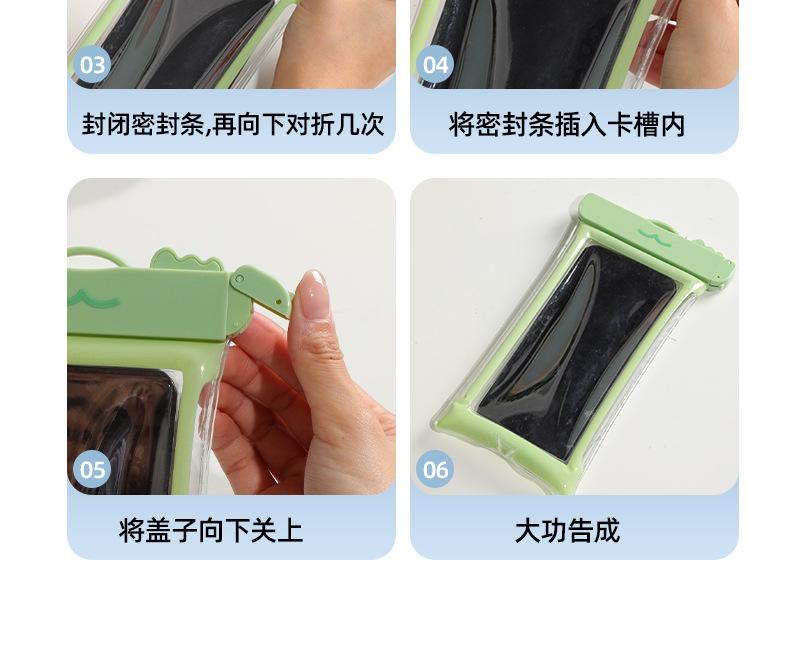 03

封闭密封条,再向下对折几次

04

将密封条插入卡槽内

05

将盖子向下关上

06

大功告成