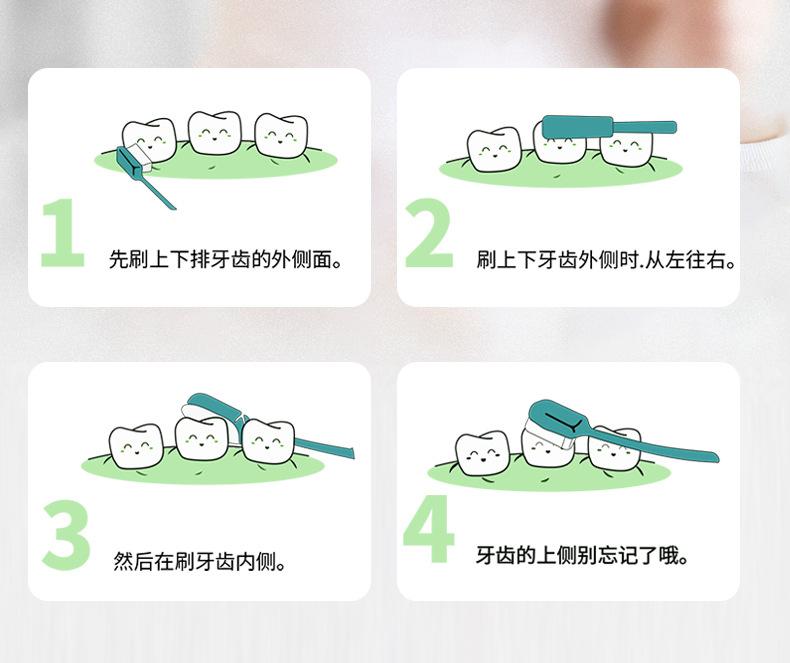 1 先刷上下排牙齿的外侧面。

2 刷上下牙齿外侧时.从左往右。

3 然后在刷牙齿内侧。

4 牙齿的上侧别忘记了哦。