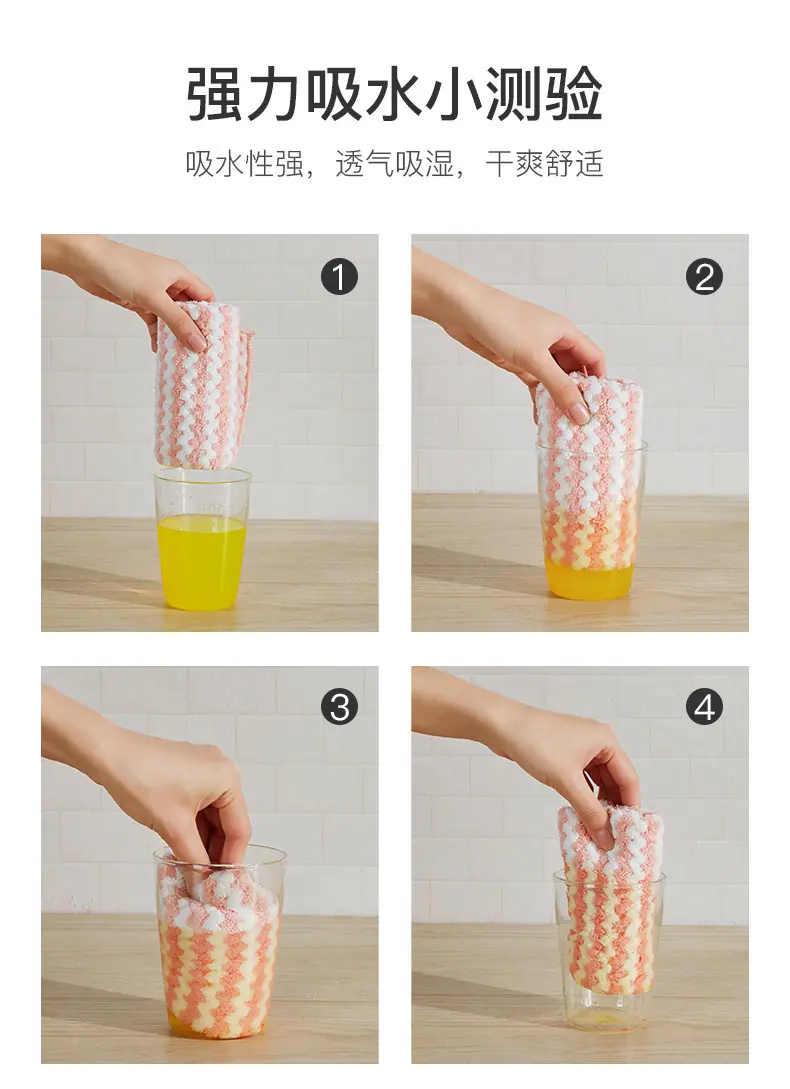 强力吸水小测验

吸水性强，透气吸湿，干爽舒适

1

2

3

4