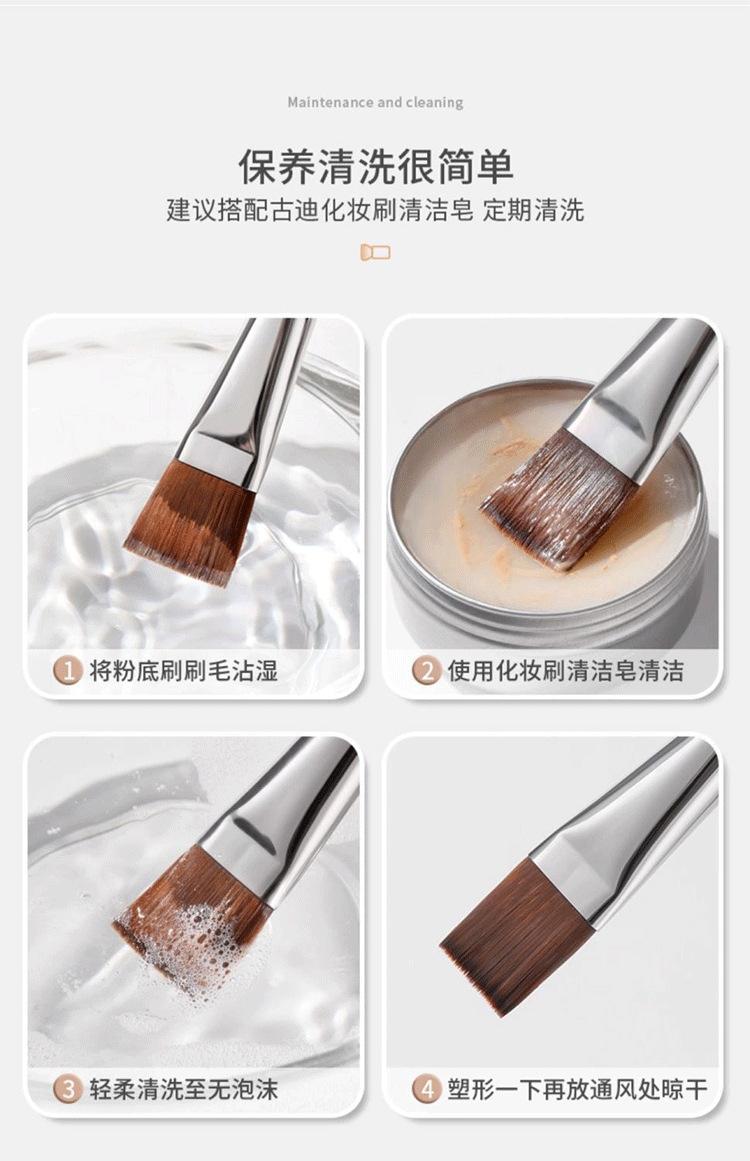 Maintenance and cleaning

保养清洗很简单

建议搭配古迪化妆刷清洁皂 定期清洗

1 将粉底刷刷毛沾湿

2 使用化妆刷清洁皂清洁

3 轻柔清洗至无泡沫

4 塑形一下再放通风处晾干