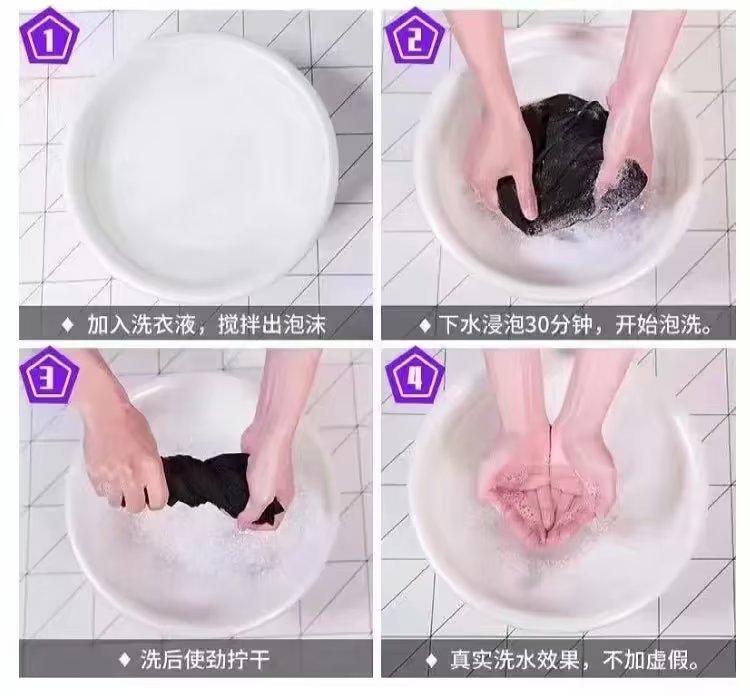 1

◆ 加入洗衣液，搅拌出泡沫

2

◆ 下水浸泡30分钟，开始泡洗。

3

◆ 洗后使劲拧干

4

◆ 真实洗水效果，不加虚假。