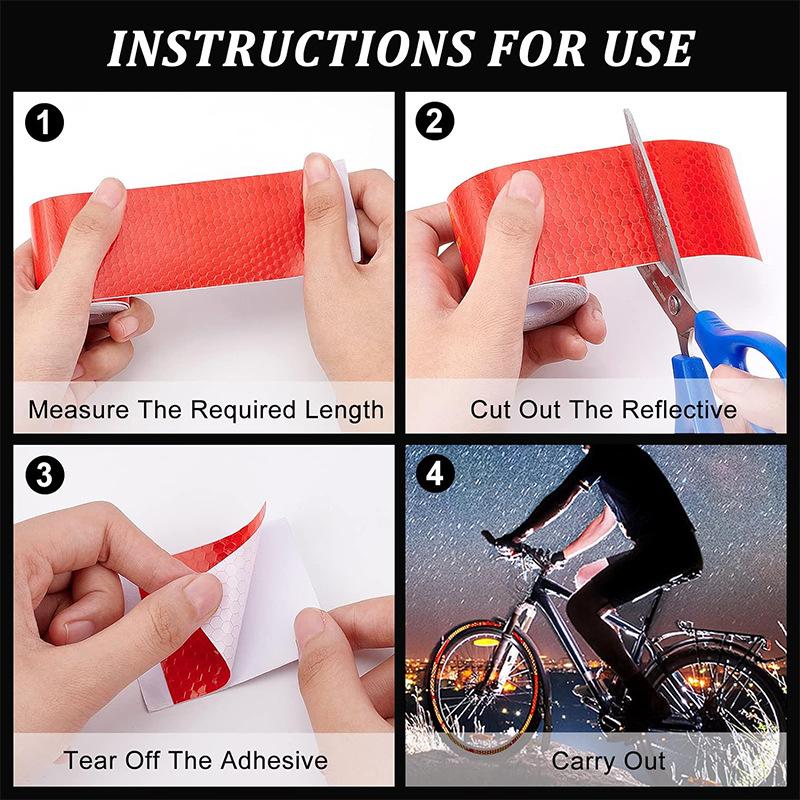 INSTRUCTIONS FOR USE

1
Measure The Required Length

2
Cut Out The Reflective

3
Tear Off The Adhesive

4
Carry Out