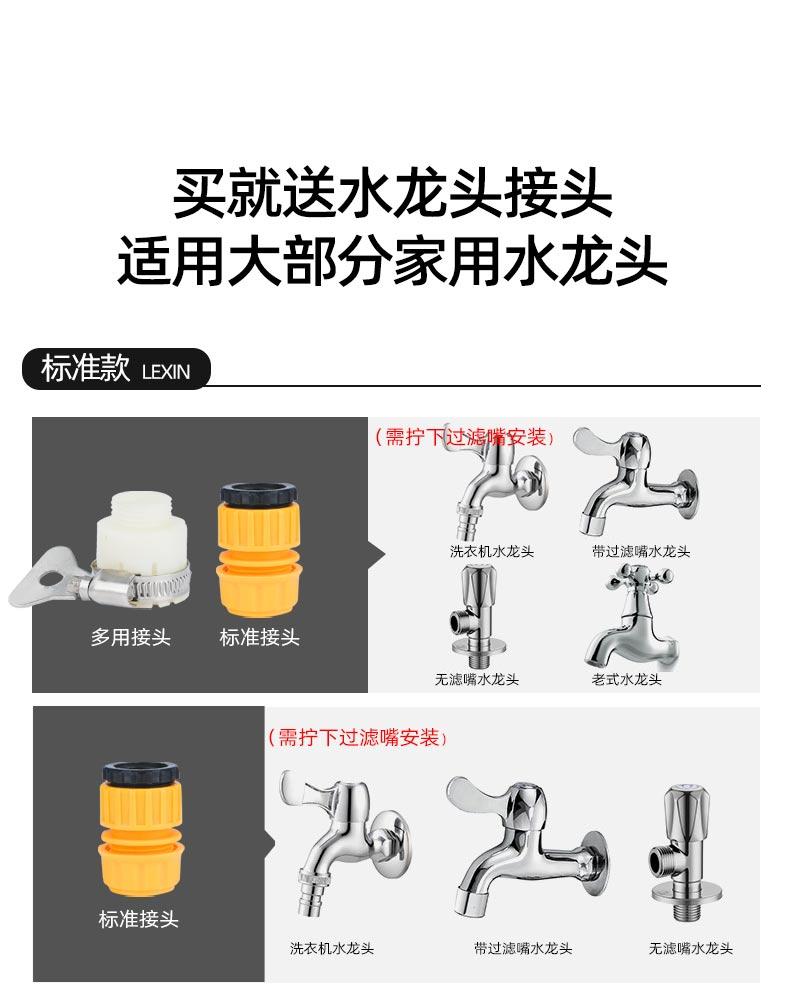 买就送水龙头接头
适用大部分家用水龙头

标准款 LEXIN

多用接头 标准接头

（需拧下过滤嘴安装）

洗衣机水龙头 带过滤嘴水龙头

无滤嘴水龙头 老式水龙头

标准接头

（需拧下过滤嘴安装）

洗衣机水龙头 带过滤嘴水龙头 无滤嘴水龙头