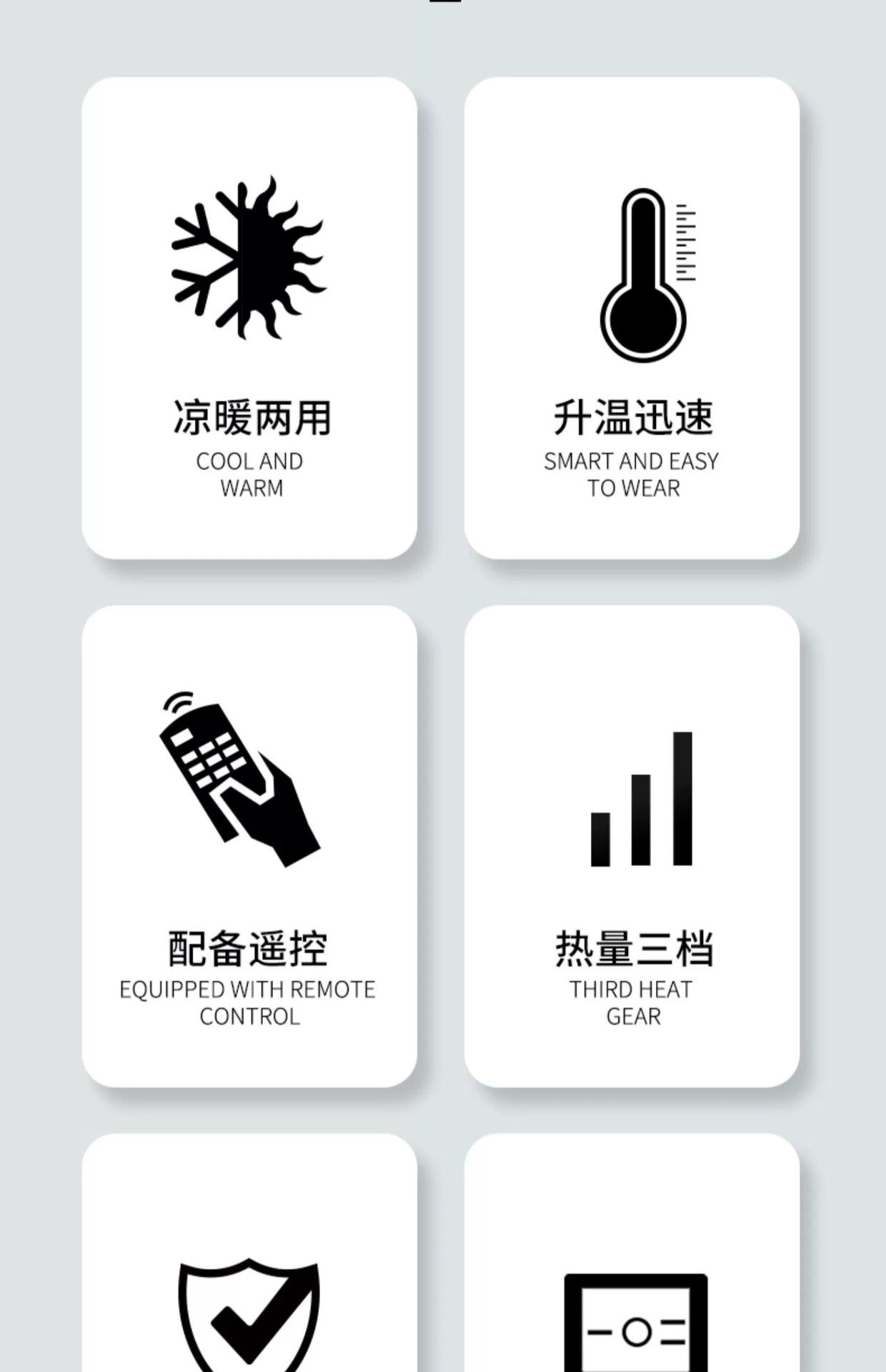 凉暖两用
COOL AND
WARM

升温迅速
SMART AND EASY
TO WEAR

配备遥控
EQUIPPED WITH REMOTE
CONTROL

热量三档
THIRD HEAT
GEAR