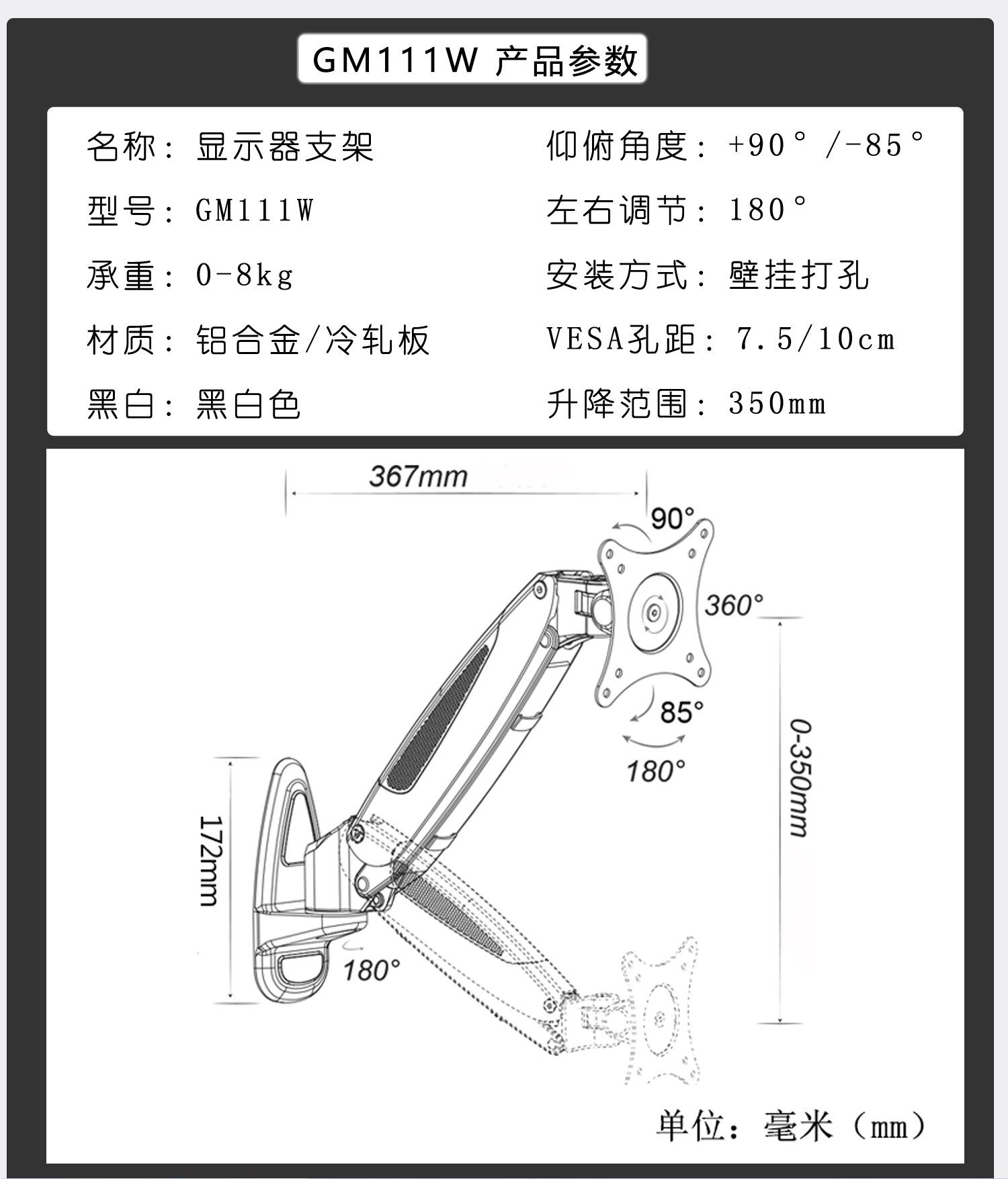 GM111W 产品参数

名称：显示器支架

型号：GM111W

承重：0-8kg

材质：铝合金/冷轧板

黑白：黑白色

仰俯角度：+90°/-85°

左右调节：180°

安装方式：壁挂打孔

VESA孔距：7.5/10cm

升降范围：350mm

367mm

90°

360°

85°

180°

0-350mm

172mm

180°

单位：毫米（mm）