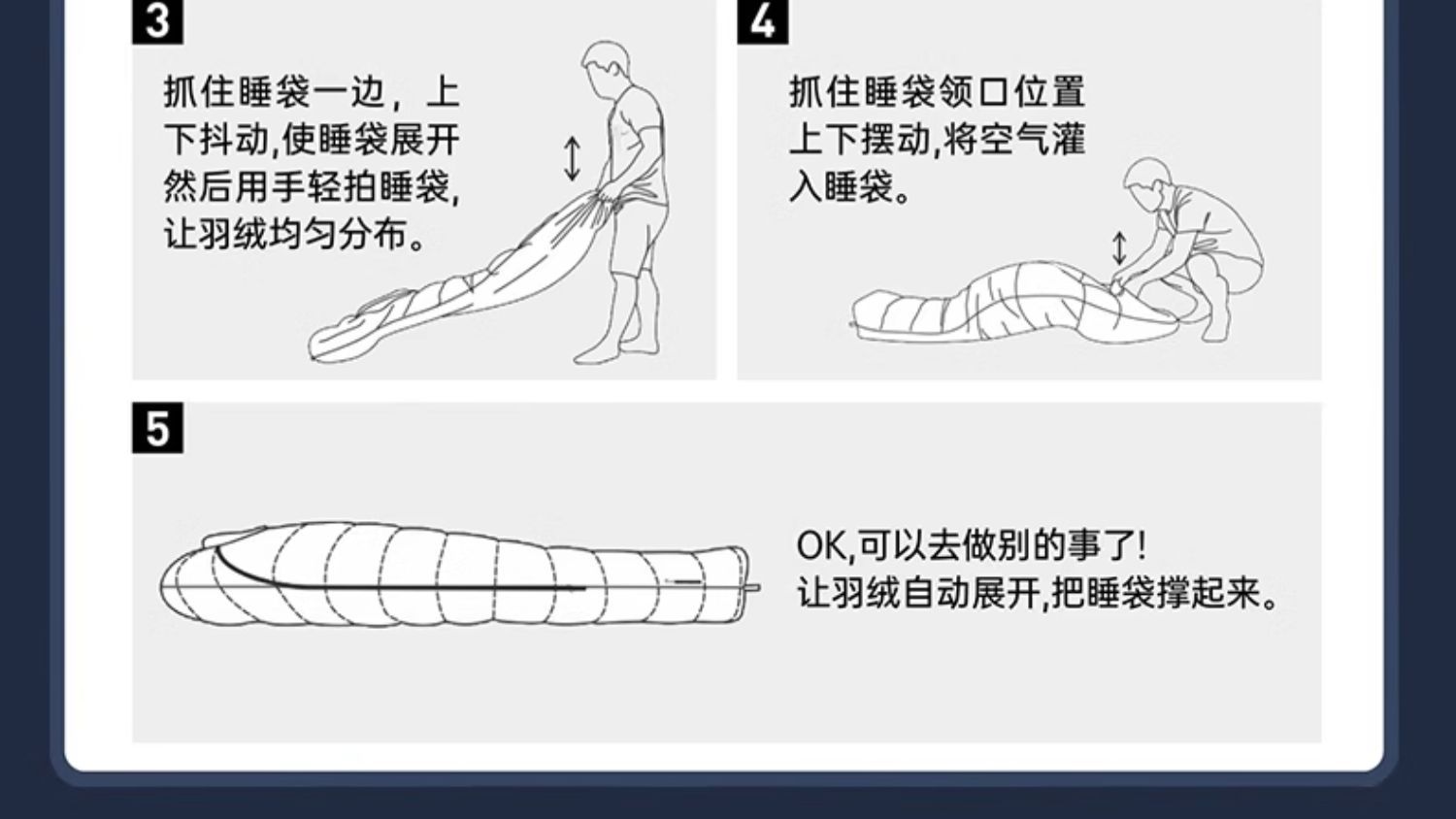 3

抓住睡袋一边，上下抖动,使睡袋展开然后用手轻拍睡袋,让羽绒均匀分布。

4

抓住睡袋领口位置上下摆动,将空气灌入睡袋。

5

OK,可以去做别的事了!
让羽绒自动展开,把睡袋撑起来。