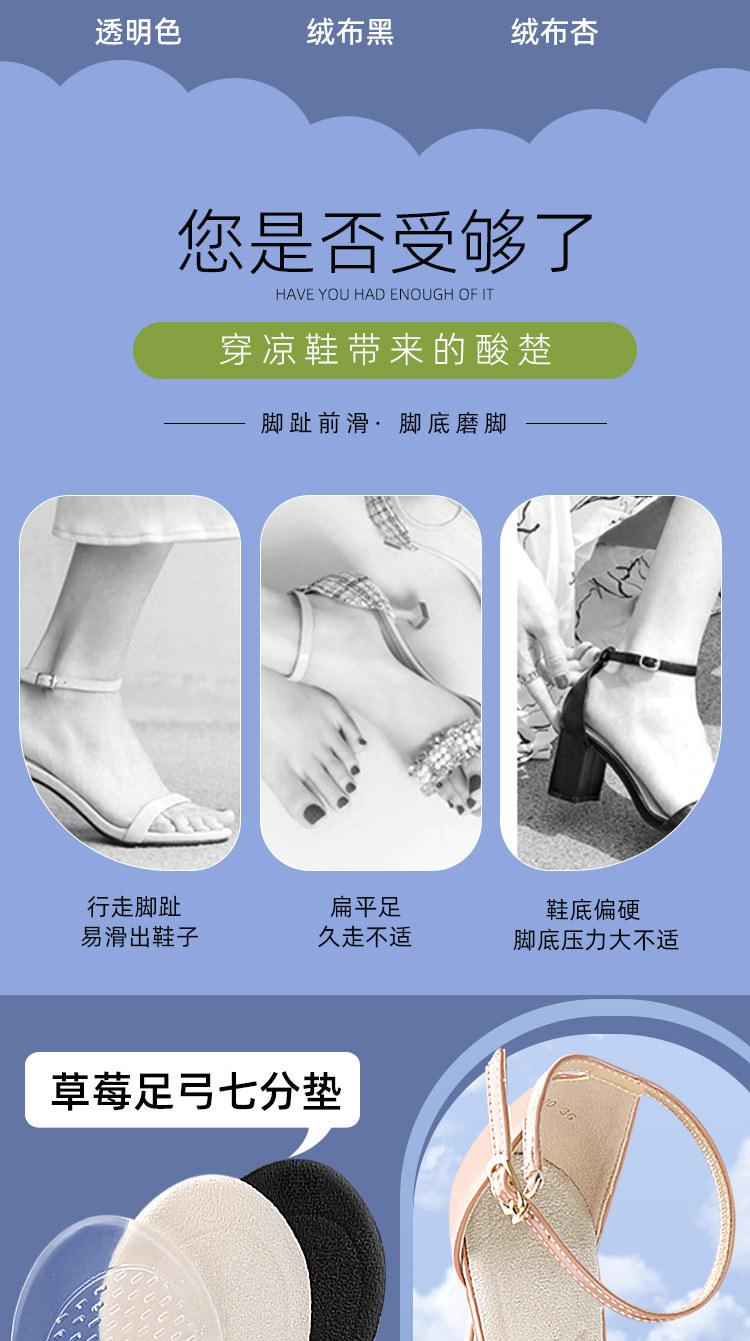 透明色　绒布黑　绒布杏

您是否受够了
HAVE YOU HAD ENOUGH OF IT

穿凉鞋带来的酸楚

脚趾前滑· 脚底磨脚

行走脚趾
易滑出鞋子

扁平足
久走不适

鞋底偏硬
脚底压力大不适

草莓足弓七分垫