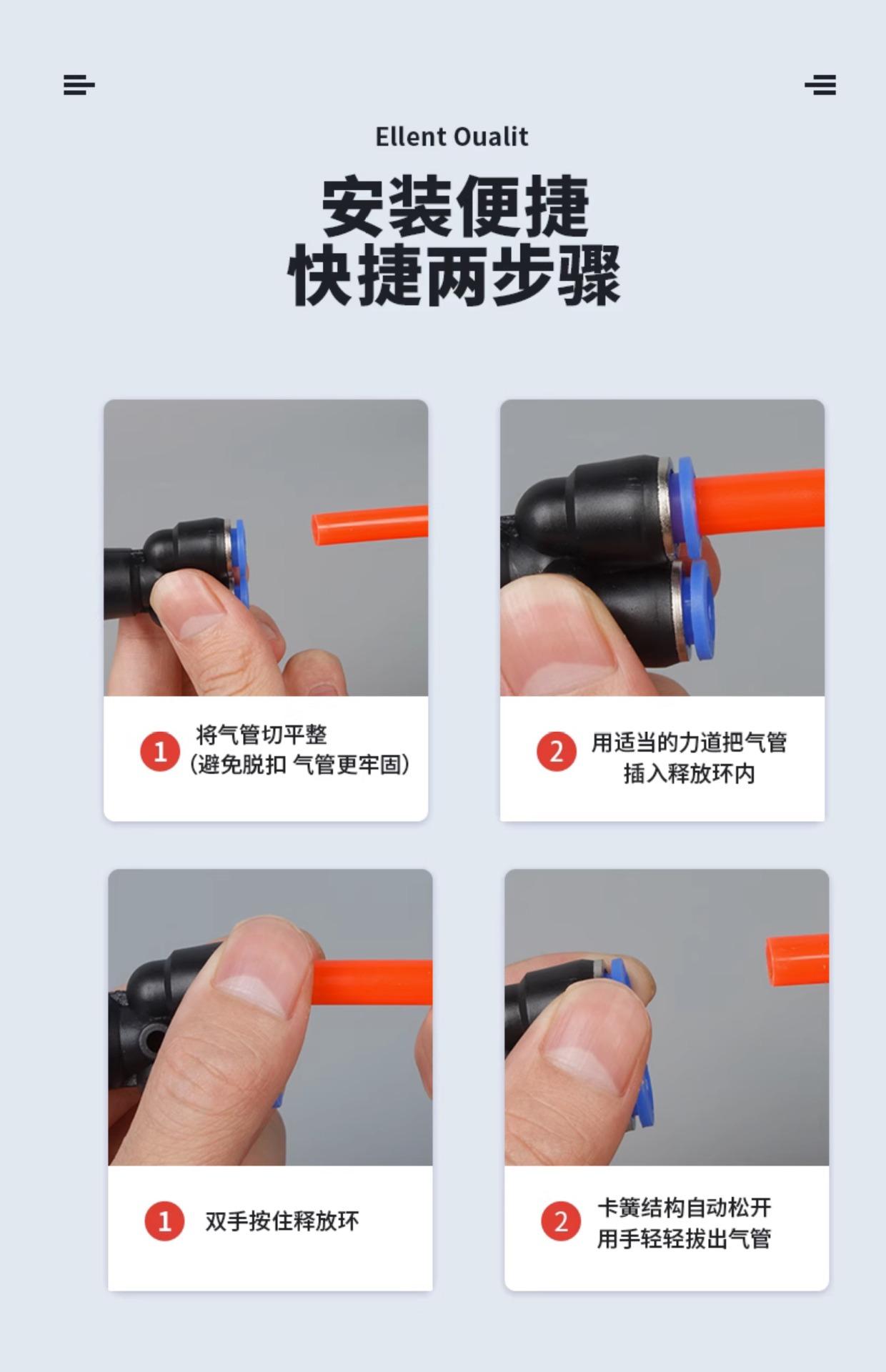 Ellent Oualit

安装便捷
快捷两步骤

1 将气管切平整
(避免脱扣 气管更牢固)

2 用适当的力道把气管插入释放环内

1 双手按住释放环

2 卡簧结构自动松开
用手轻轻拔出气管