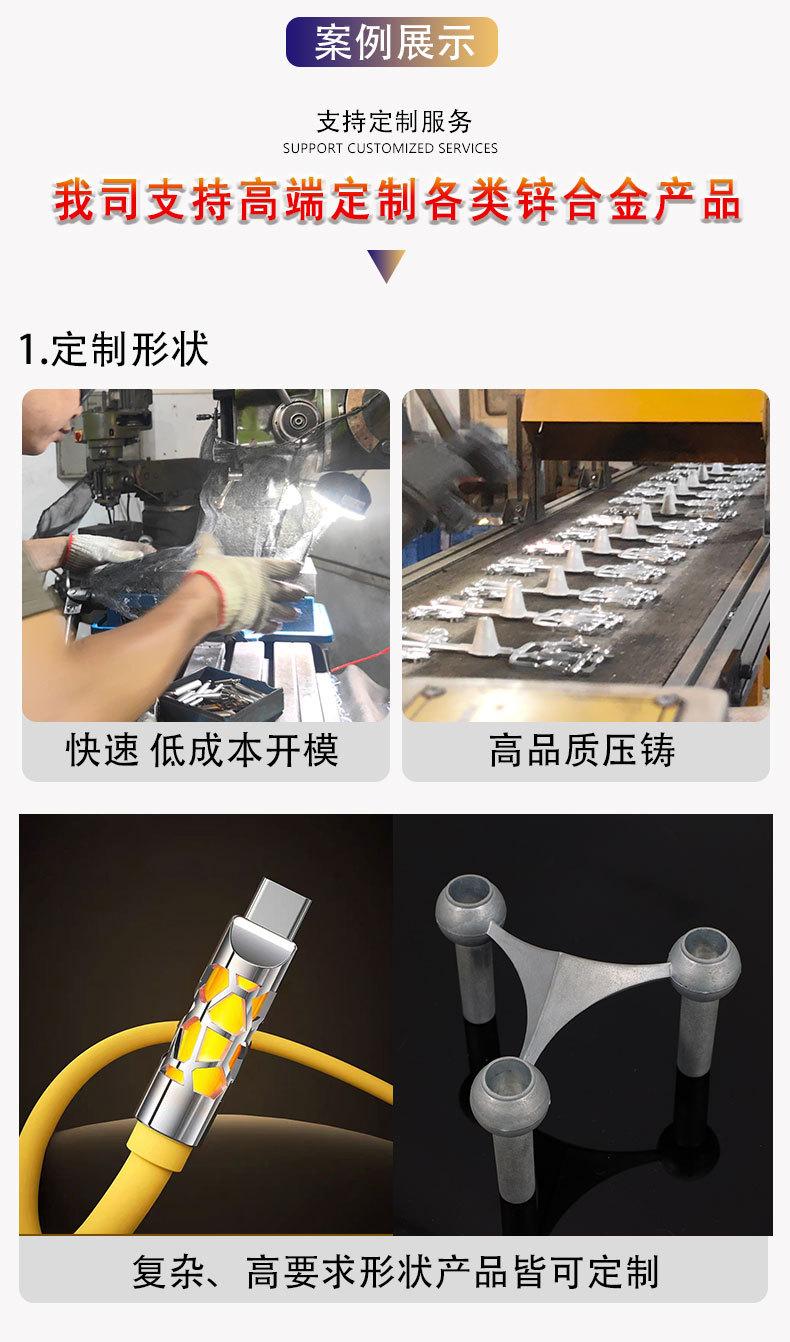 案例展示

支持定制服务
SUPPORT CUSTOMIZED SERVICES

我司支持高端定制各类锌合金产品

1.定制形状

快速 低成本开模

高品质压铸

复杂、高要求形状产品皆可定制