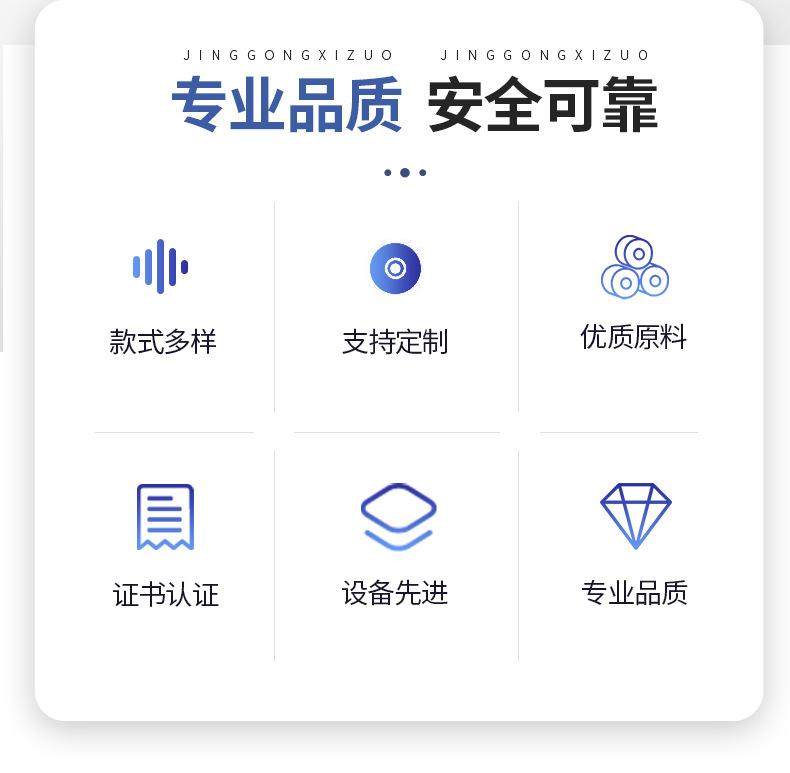 JINGGONGXIZUO JINGGONGXIZUO

专业品质 安全可靠

款式多样

支持定制

优质原料

证书认证

设备先进

专业品质