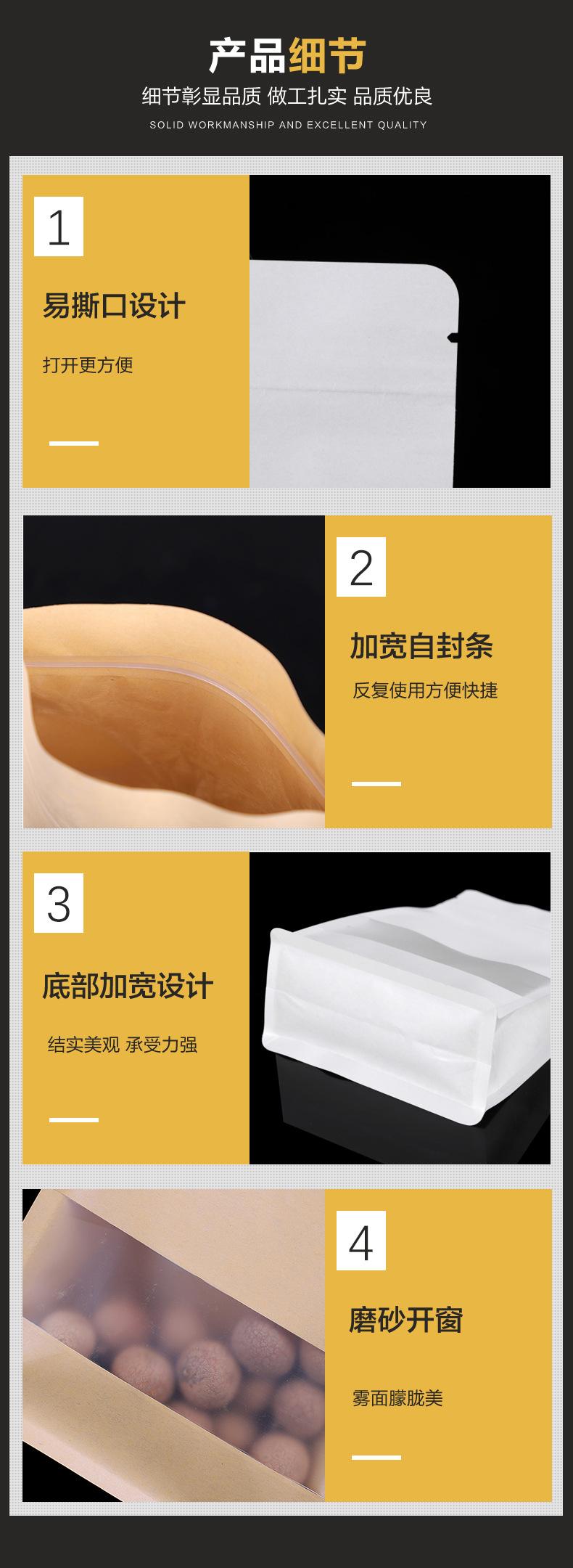 产品细节

细节彰显品质 做工扎实 品质优良

SOLID WORKMANSHIP AND EXCELLENT QUALITY

1

易撕口设计

打开更方便

2

加宽自封条

反复使用方便快捷

3

底部加宽设计

结实美观 承受力强

4

磨砂开窗

雾面朦胧美