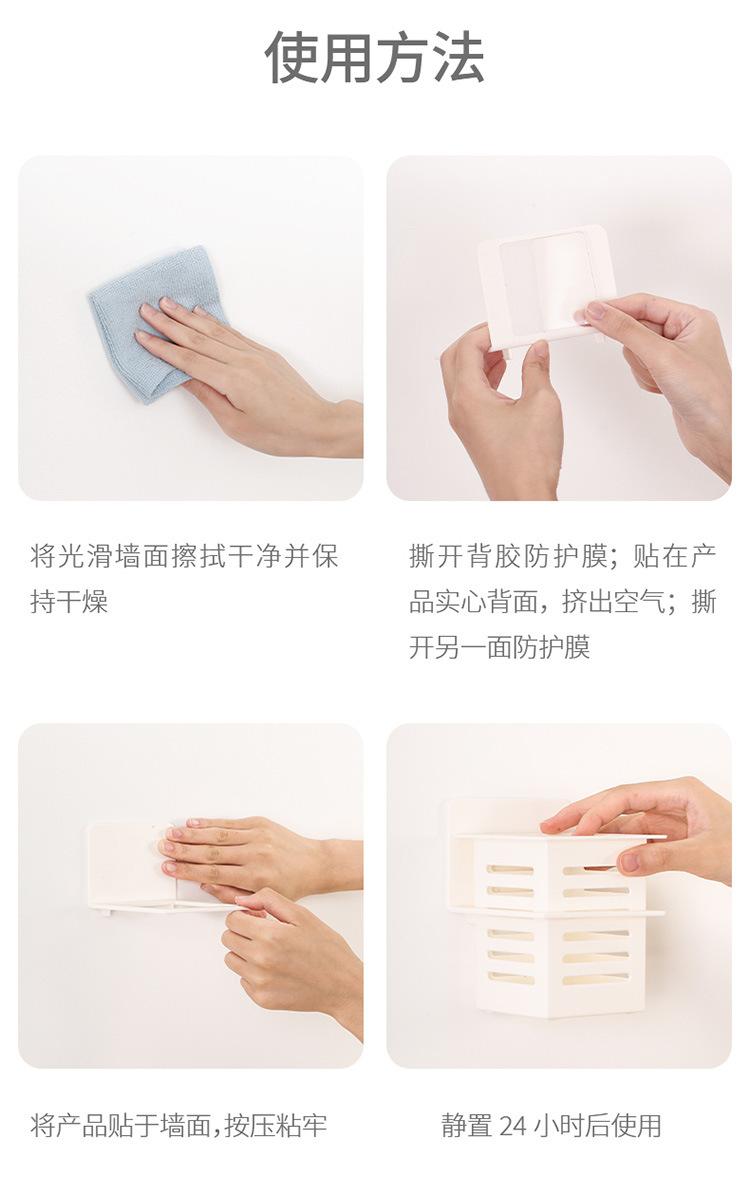 使用方法

将光滑墙面擦拭干净并保持干燥

撕开背胶防护膜；贴在产品实心背面，挤出空气；撕开另一面防护膜

将产品贴于墙面,按压粘牢

静置 24 小时后使用