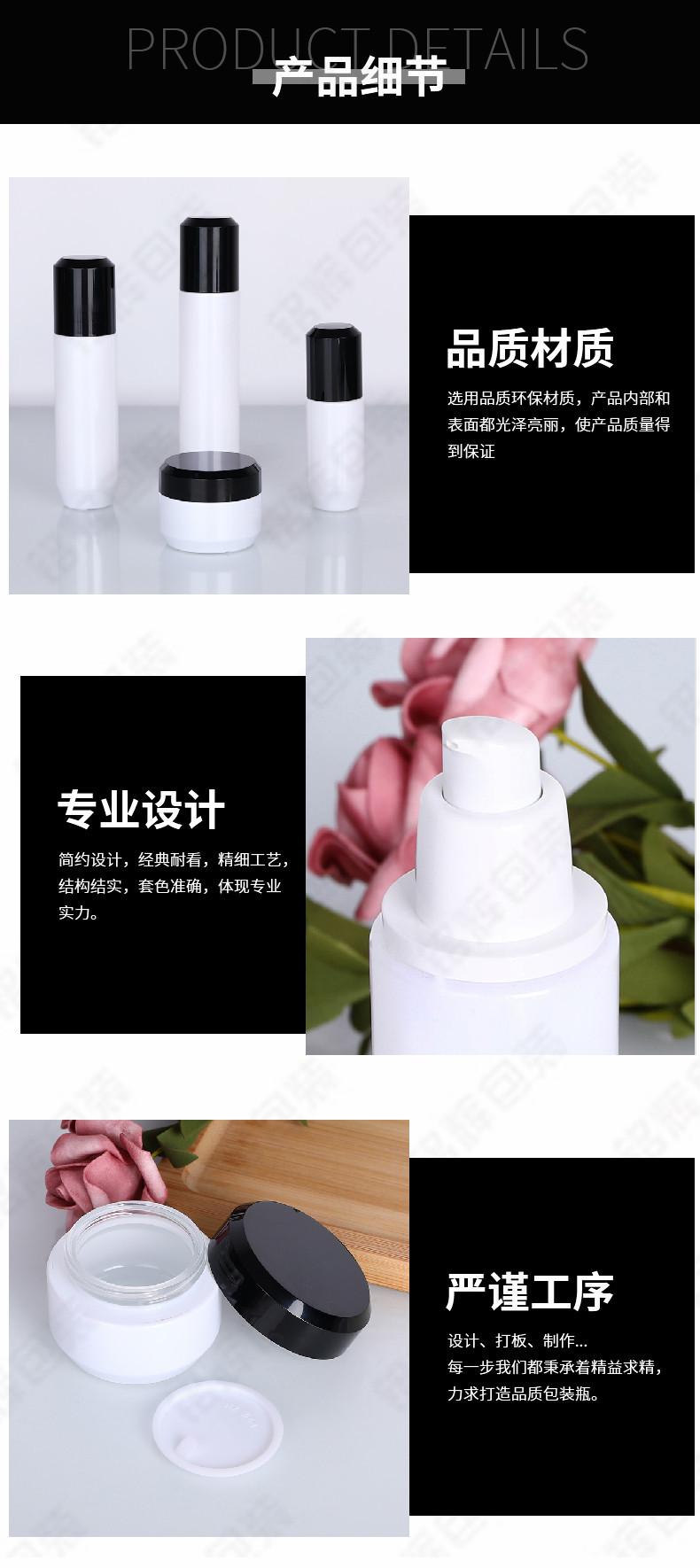 PRODUCT DETAILS
产品细节

品质材质
选用品质环保材质，产品内部和表面都光泽亮丽，使产品质量得到保证

专业设计
简约设计，经典耐看，精细工艺，结构结实，套色准确，体现专业实力。

严谨工序
设计、打板、制作...
每一步我们都秉承着精益求精，力求打造品质包装瓶。