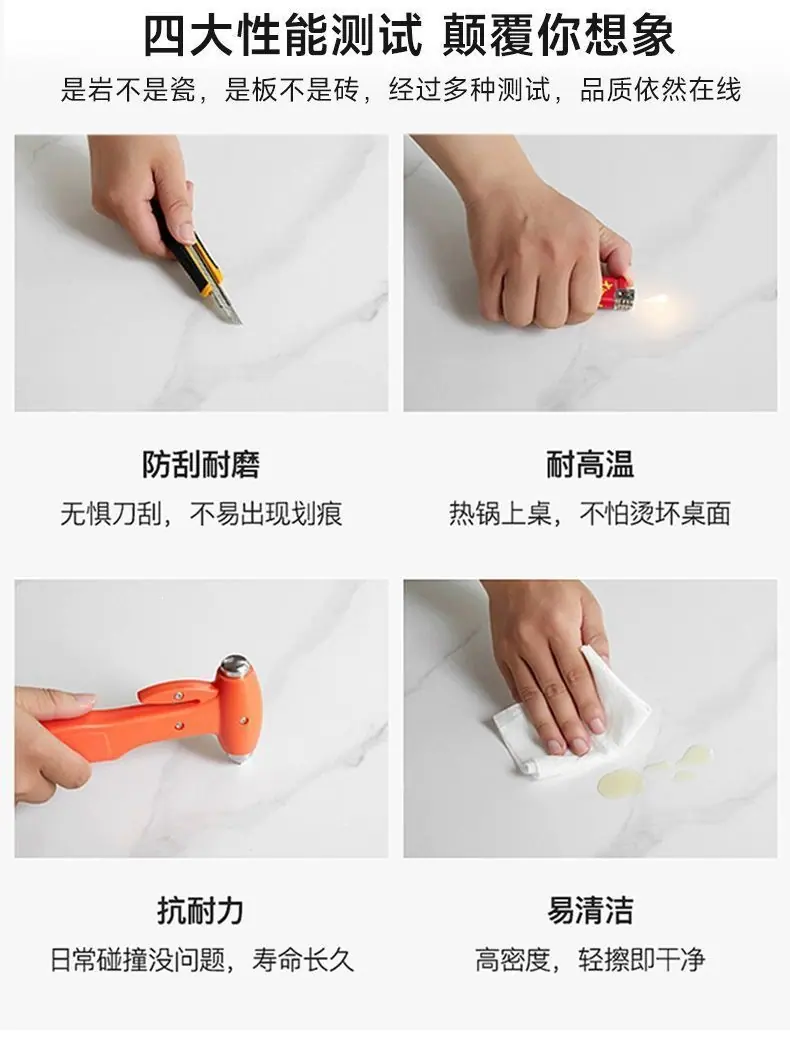 四大性能测试 颠覆你想象

是岩不是瓷，是板不是砖，经过多种测试，品质依然在线

防刮耐磨

无惧刀刮，不易出现划痕

耐高温

热锅上桌，不怕烫坏桌面

抗耐力

日常碰撞没问题，寿命长久

易清洁

高密度，轻擦即干净