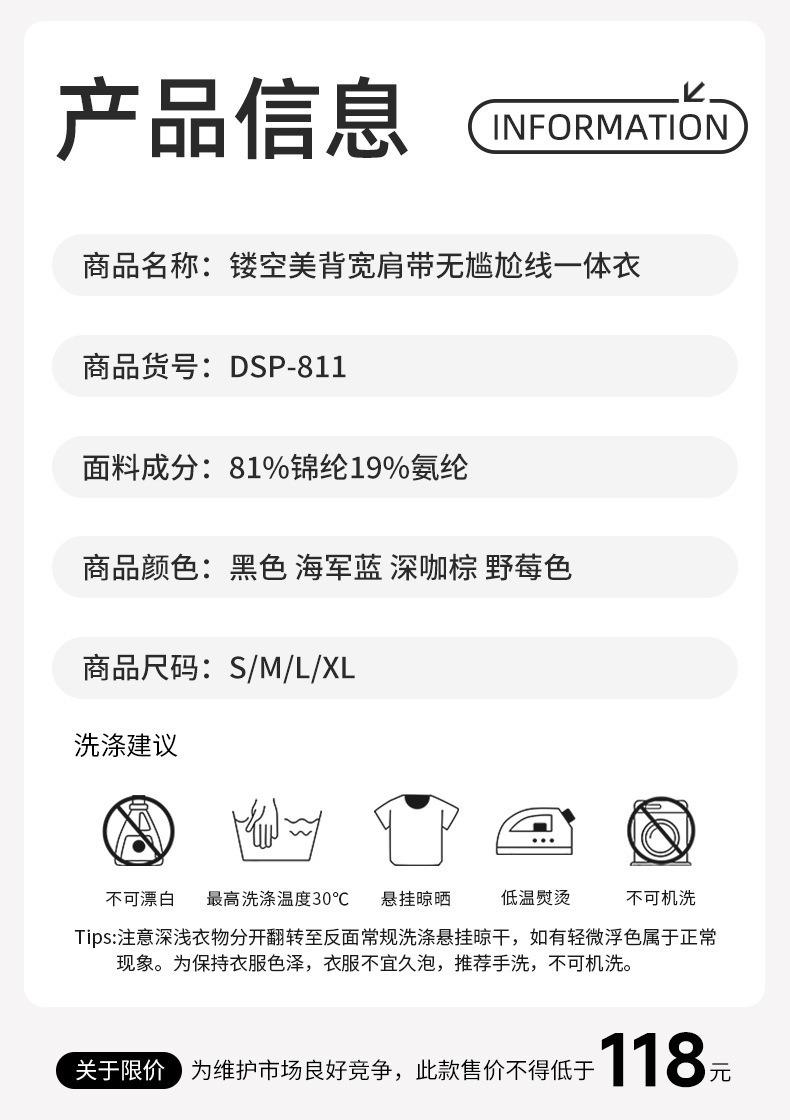 产品信息

INFORMATION

商品名称：镂空美背宽肩带无尴尬线一体衣

商品货号：DSP-811

面料成分：81%锦纶19%氨纶

商品颜色：黑色 海军蓝 深咖棕 野莓色

商品尺码：S/M/L/XL

洗涤建议

不可漂白 最高洗涤温度30°C 悬挂晾晒 低温熨烫 不可机洗

Tips:注意深浅衣物分开翻转至反面常规洗涤悬挂晾干，如有轻微浮色属于正常现象。为保持衣服色泽，衣服不宜久泡，推荐手洗，不可机洗。

关于限价 为维护市场良好竞争，此款售价不得低于118元